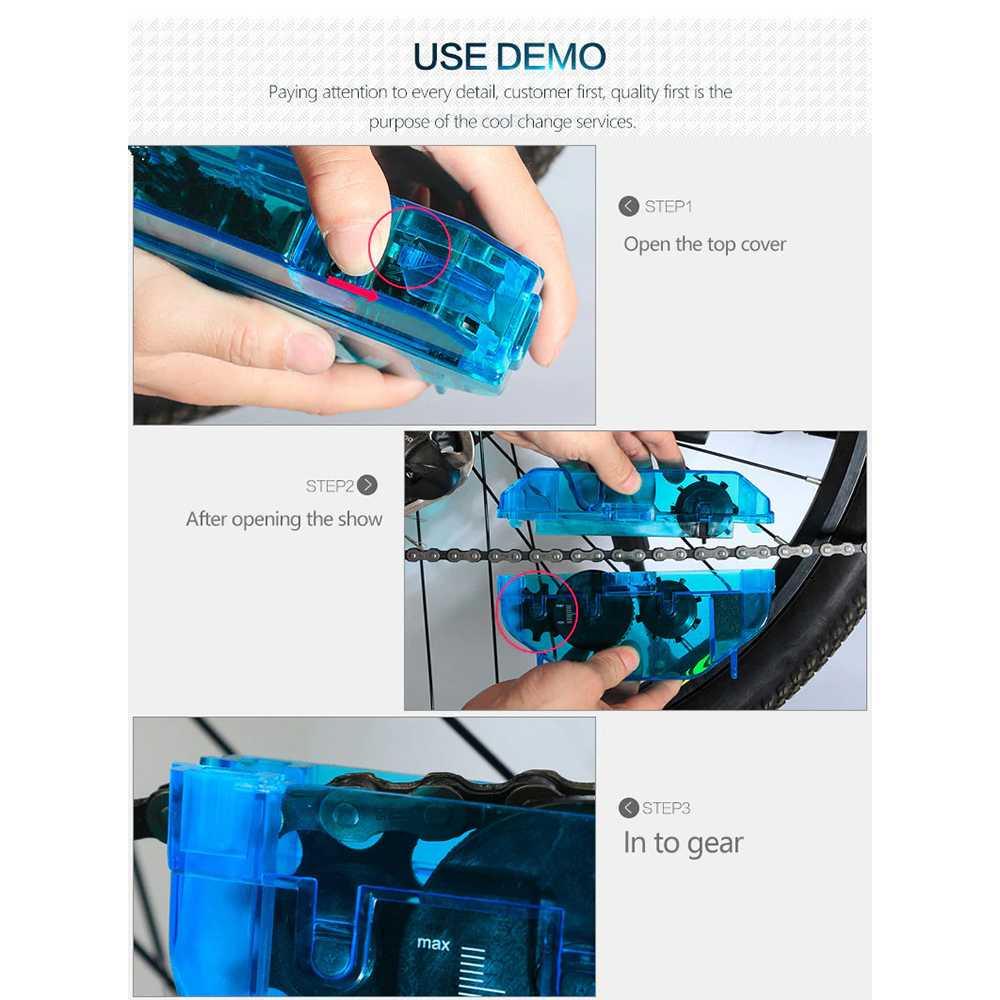 USE DEMO

Paying attention to every detail, customer first, quality first is the purpose of the cool change services.

STEP1
Open the top cover

STEP2
After opening the show

STEP3
In to gear

max