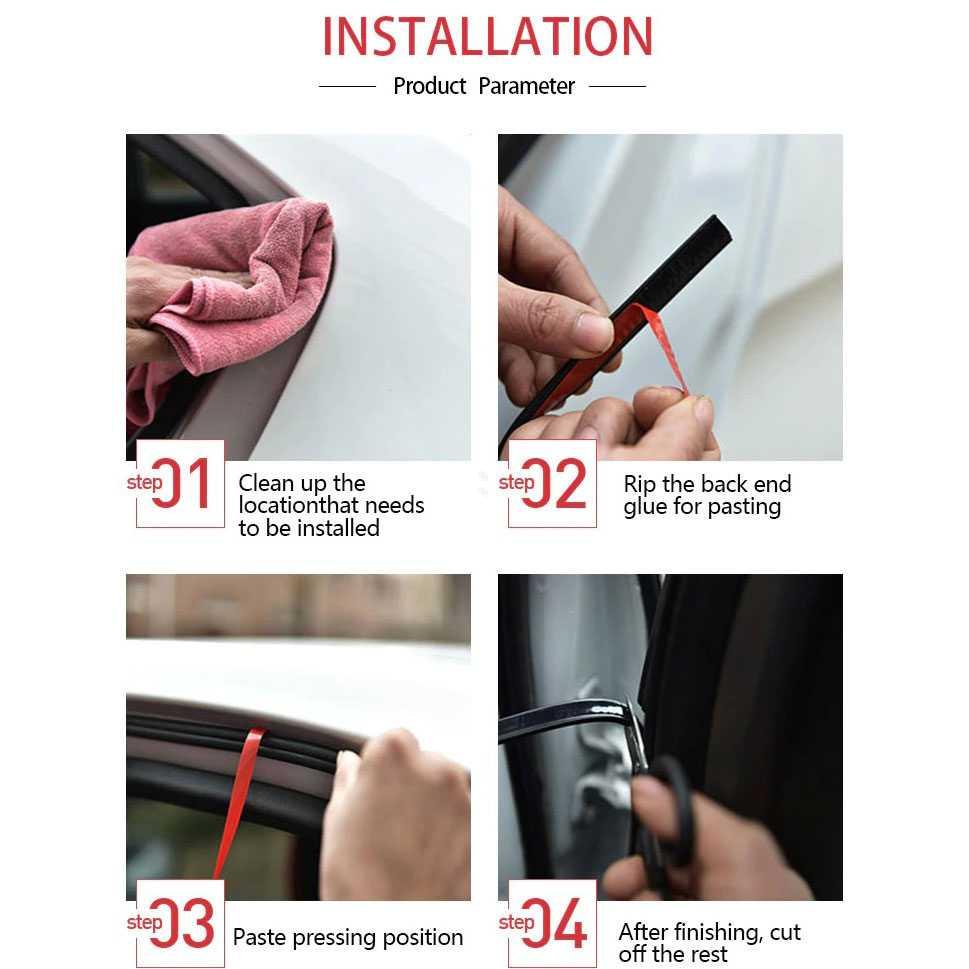 INSTALLATION

Product Parameter

step 01 Clean up the locationthat needs to be installed

step 02 Rip the back end glue for pasting

step 03 Paste pressing position

step 04 After finishing, cut off the rest