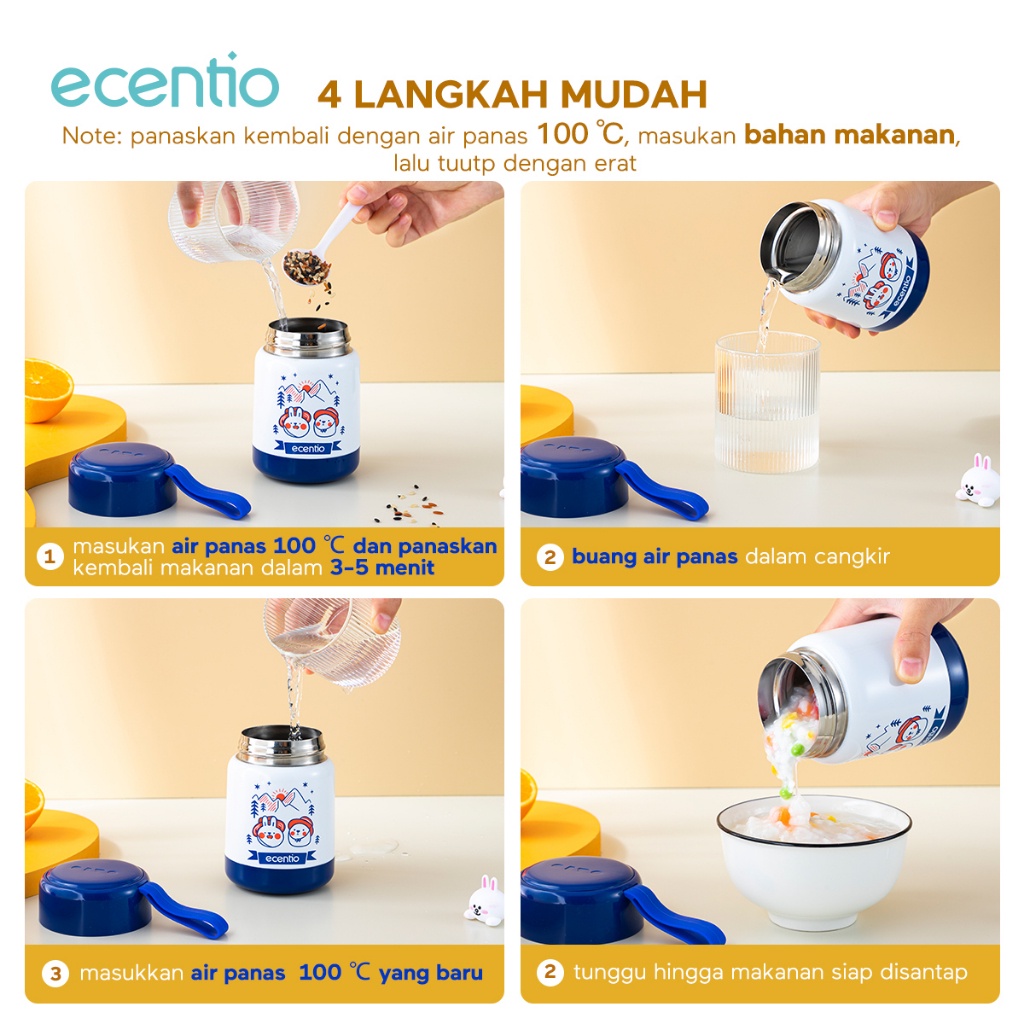 ecentio 4 LANGKAH MUDAH

Note: panaskan kembali dengan air panas 100 ℃, masukan bahan makanan, lalu tuutp dengan erat

ecentio

1 masukan air panas 100 ℃ dan panaskan kembali makanan dalam 3-5 menit

ecentio

2 buang air panas dalam cangkir

ecentio

3 masukkan air panas 100 ℃ yang baru

2 tunggu hingga makanan siap disantap