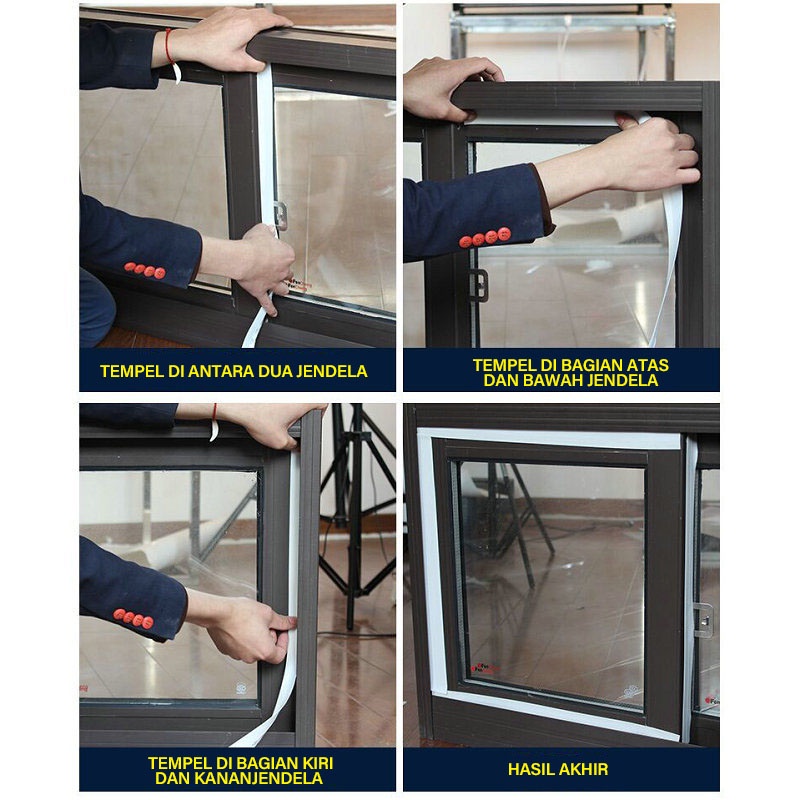 TEMPEL DI ANTARA DUA JENDELA

TEMPEL DI BAGIAN ATAS DAN BAWAH JENDELA

TEMPEL DI BAGIAN KIRI DAN KANANJENDELA

HASIL AKHIR