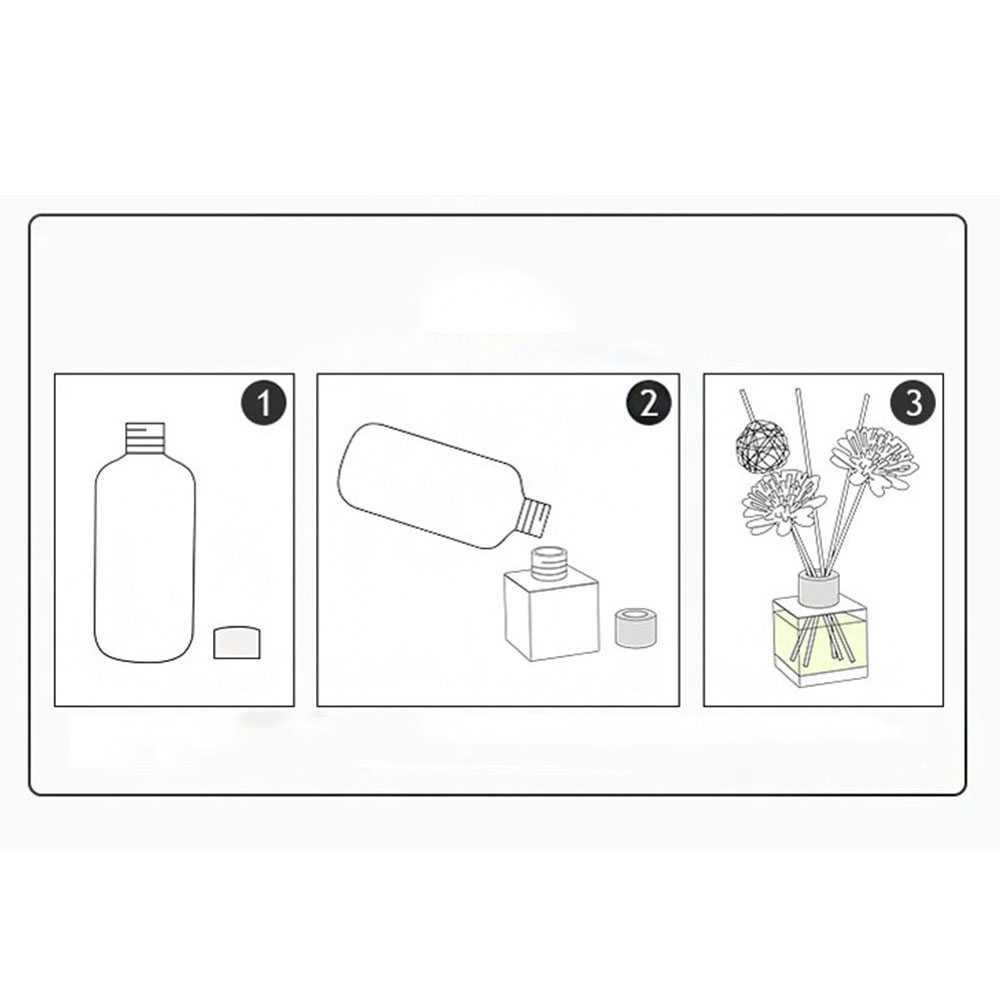 1

2

3