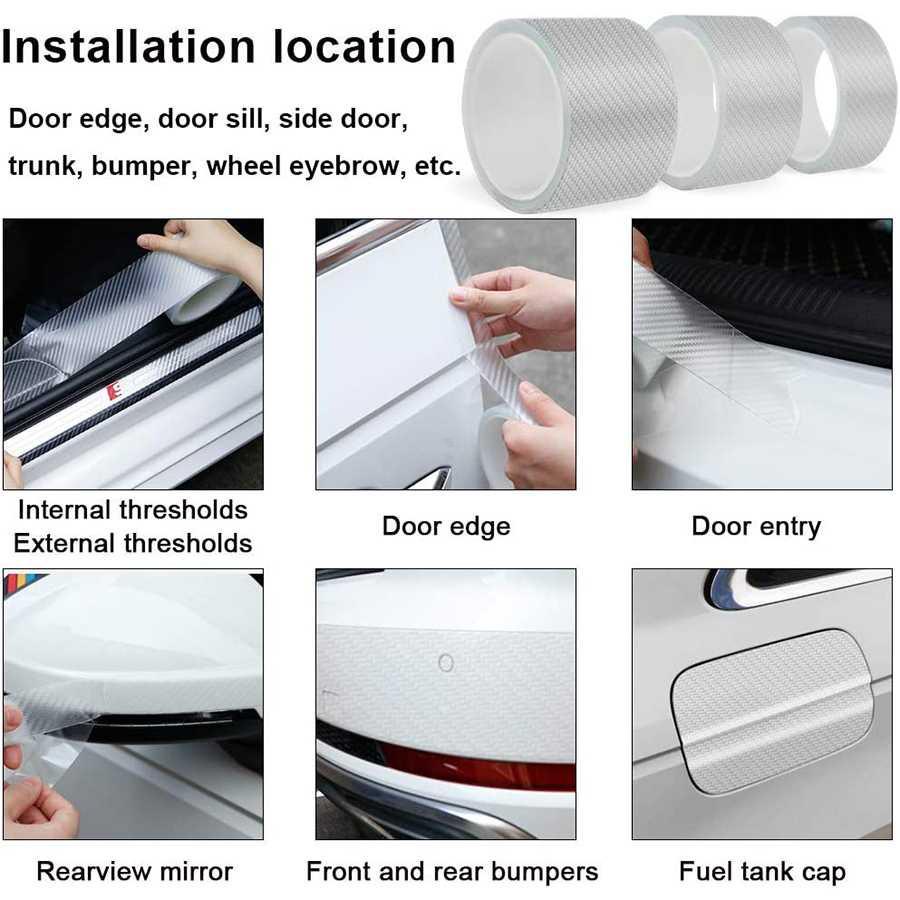 Installation location

Door edge, door sill, side door, trunk, bumper, wheel eyebrow, etc.

Internal thresholds
External thresholds

Door edge

Door entry

Rearview mirror

Front and rear bumpers

Fuel tank cap