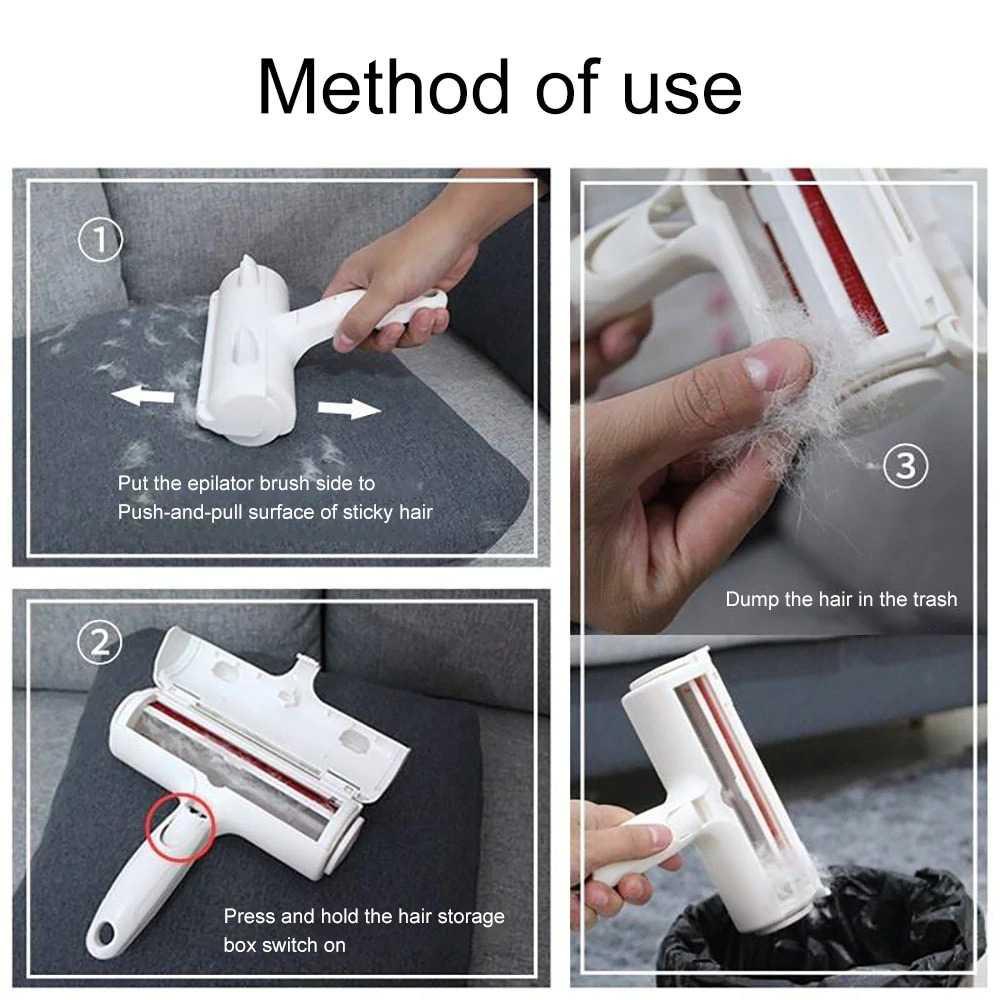 Method of use

①

Put the epilator brush side to Push-and-pull surface of sticky hair

②

Press and hold the hair storage box switch on

③

Dump the hair in the trash