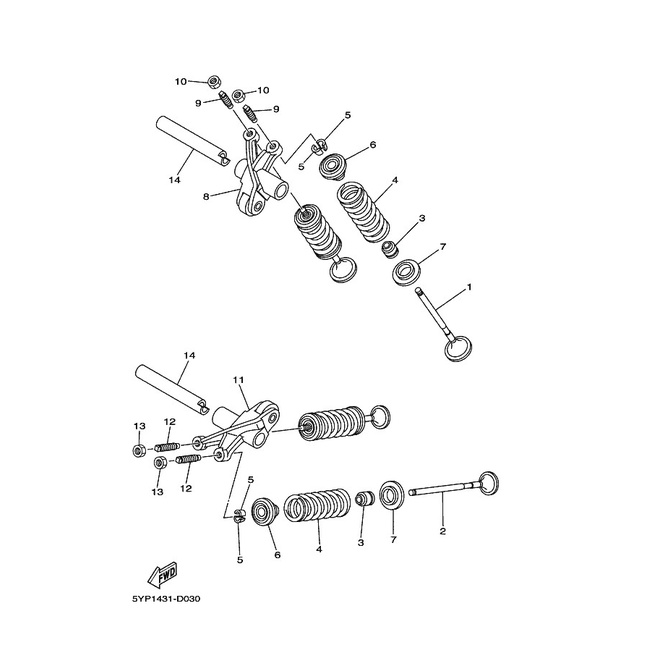 10
10
9
9
5
5
6
14
8
4
3
7
1
14
11
13
12
13
12
5
5
6
4
3
7
2
FWD
5YP1431-D030