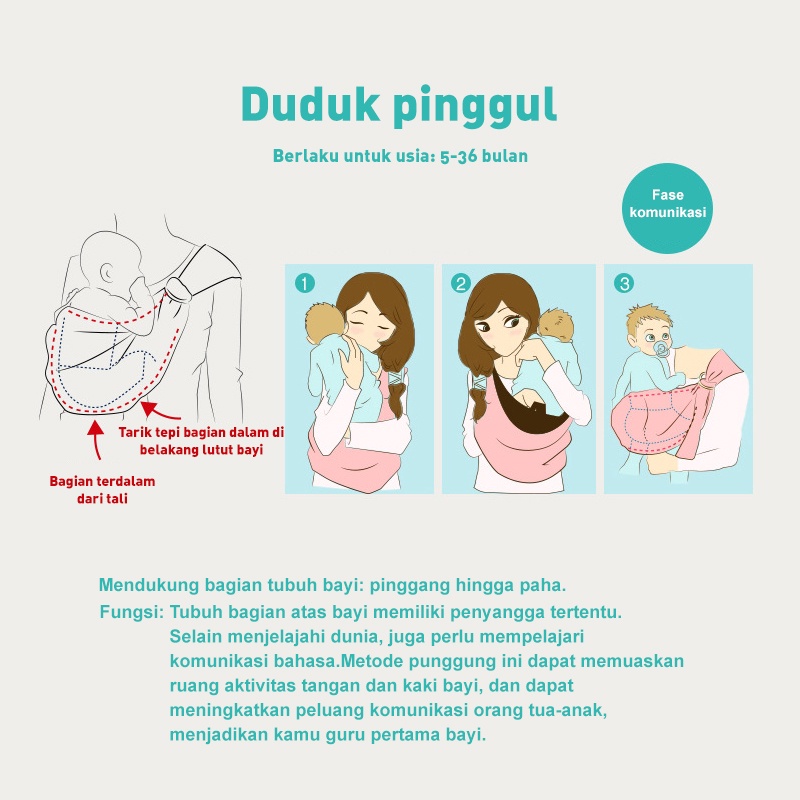 Duduk pinggul

Berlaku untuk usia: 5-36 bulan

Fase komunikasi

Tarik tepi bagian dalam di belakang lutut bayi

Bagian terdalam dari tali

1

2

3

Mendukung bagian tubuh bayi: pinggang hingga paha.

Fungsi: Tubuh bagian atas bayi memiliki penyangga tertentu. Selain menjelajahi dunia, juga perlu mempelajari komunikasi bahasa.Metode punggung ini dapat memuaskan ruang aktivitas tangan dan kaki bayi, dan dapat meningkatkan peluang komunikasi orang tua-anak, menjadikan kamu guru pertama bayi.