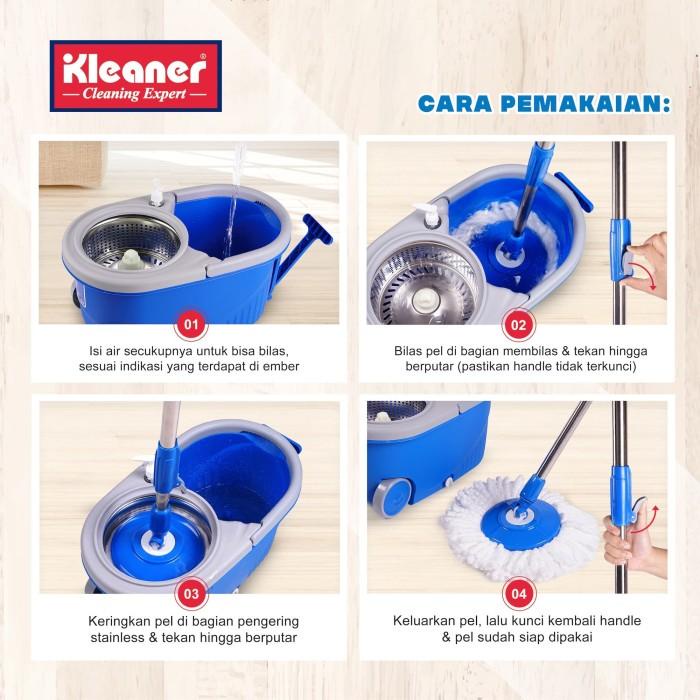 Kleaner®
— Cleaning Expert —

CARA PEMAKAIAN:

01
Isi air secukupnya untuk bisa bilas, sesuai indikasi yang terdapat di ember

02
Bilas pel di bagian membilas & tekan hingga berputar (pastikan handle tidak terkunci)

03
Keringkan pel di bagian pengering stainless & tekan hingga berputar

04
Keluarkan pel, lalu kunci kembali handle & pel sudah siap dipakai