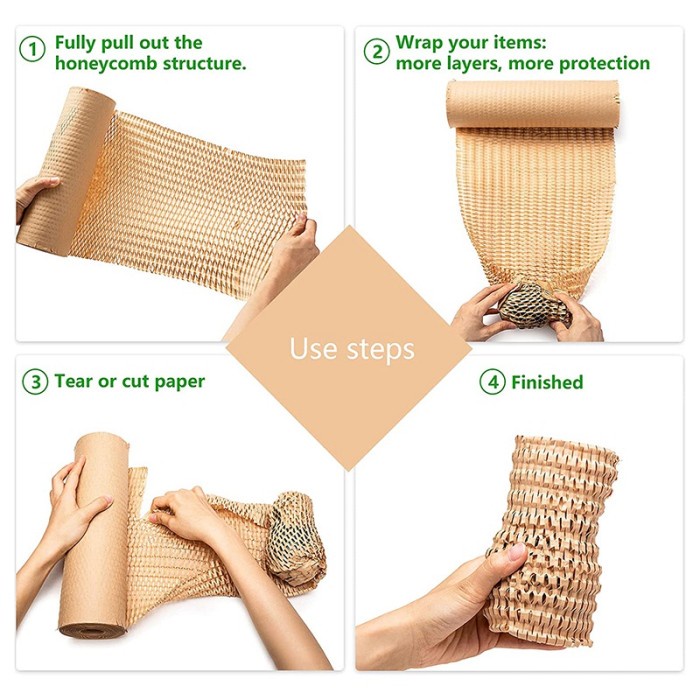 ① Fully pull out the honeycomb structure.

② Wrap your items: more layers, more protection

Use steps

③ Tear or cut paper

④ Finished