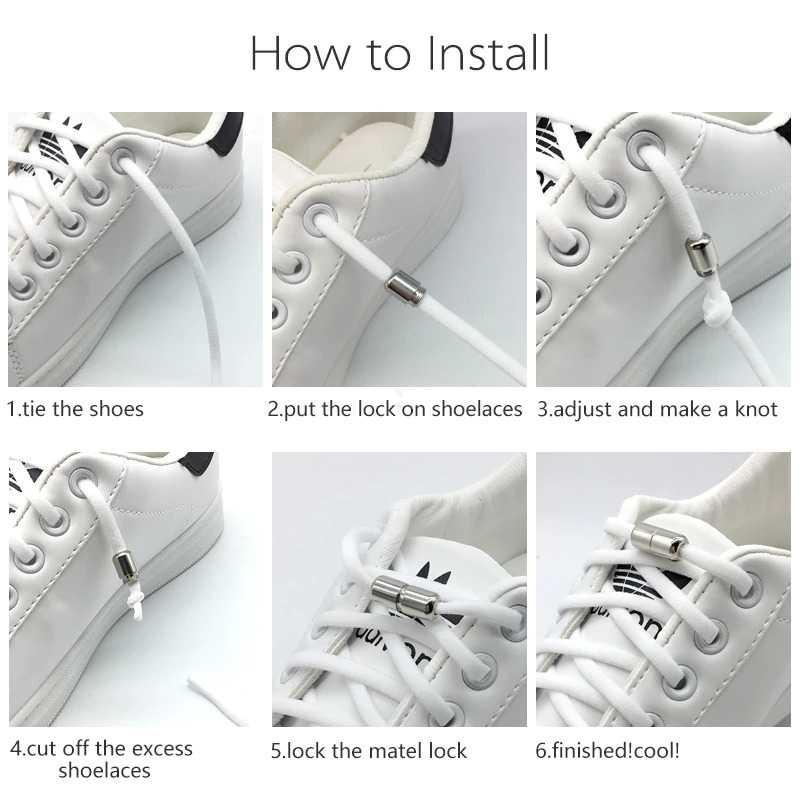 How to Install

1.tie the shoes

2.put the lock on shoelaces

3.adjust and make a knot

4.cut off the excess shoelaces

5.lock the matel lock

6.finished!cool!