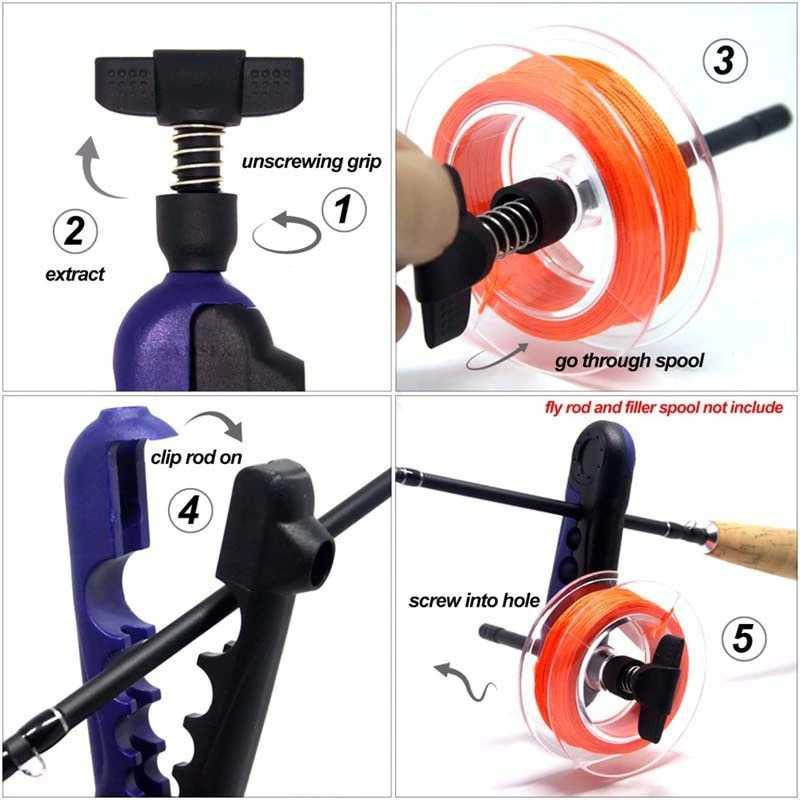 unscrewing grip

1

2

extract

3

go through spool

clip rod on

4

fly rod and filler spool not include

screw into hole

5