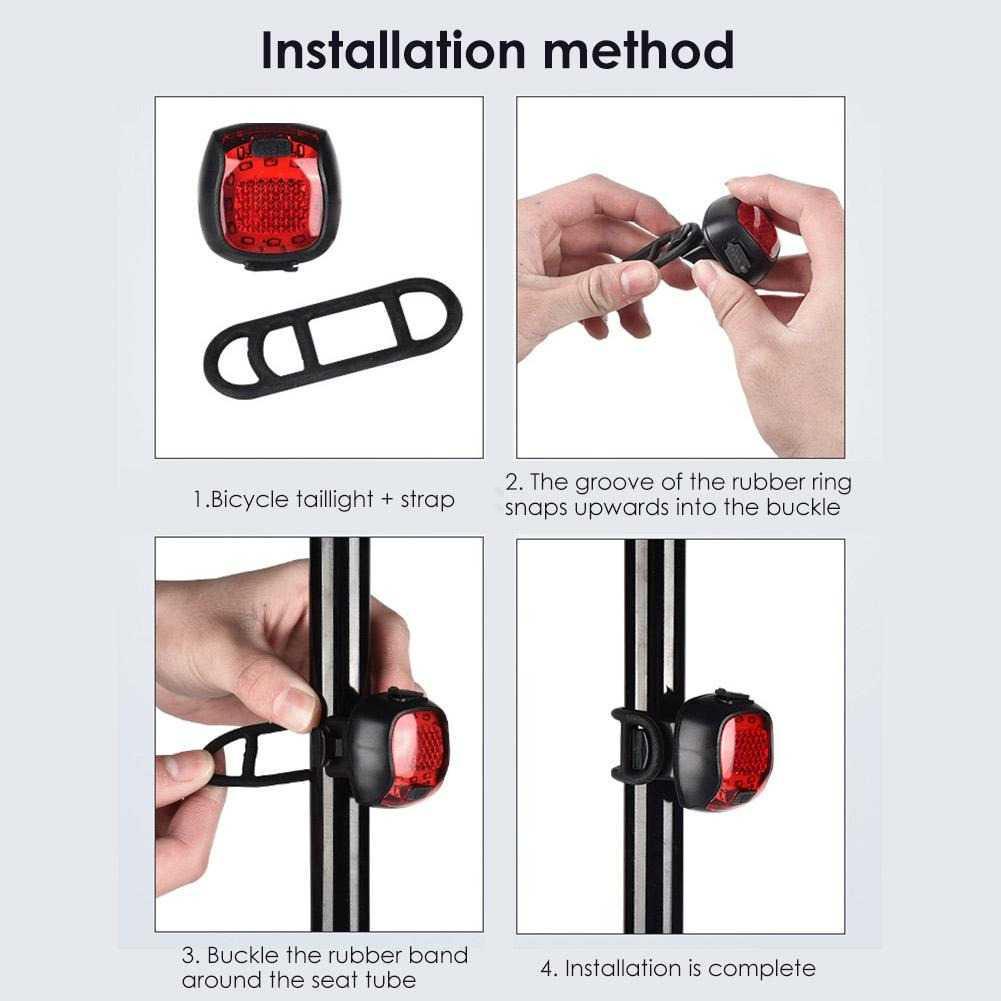 Installation method

1.Bicycle taillight + strap

2. The groove of the rubber ring snaps upwards into the buckle

3. Buckle the rubber band around the seat tube

4. Installation is complete