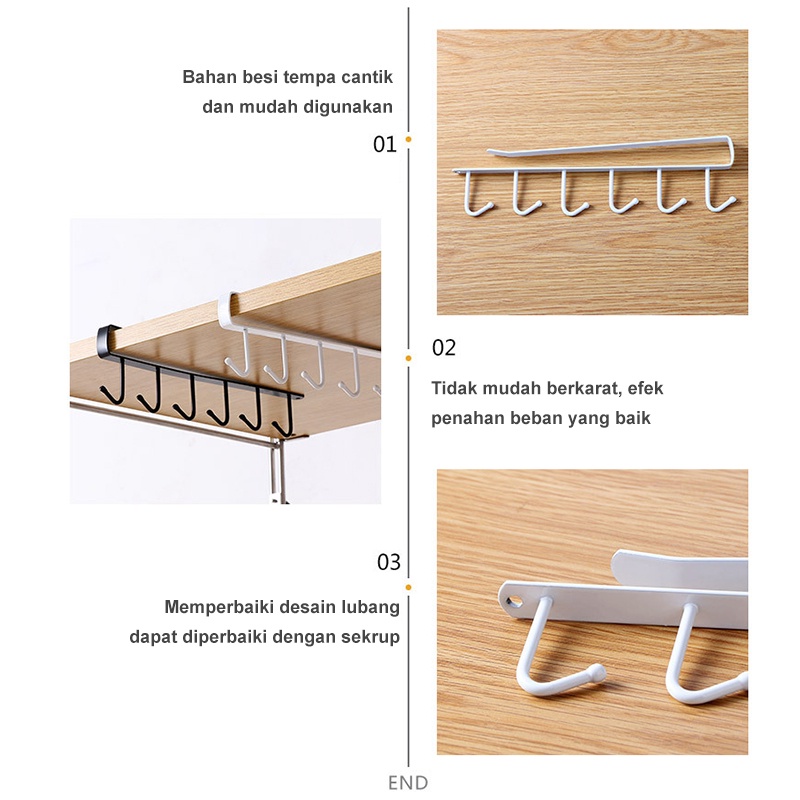 Bahan besi tempa cantik dan mudah digunakan

01

02

Tidak mudah berkarat, efek penahan beban yang baik

03

Memperbaiki desain lubang dapat diperbaiki dengan sekrup

END