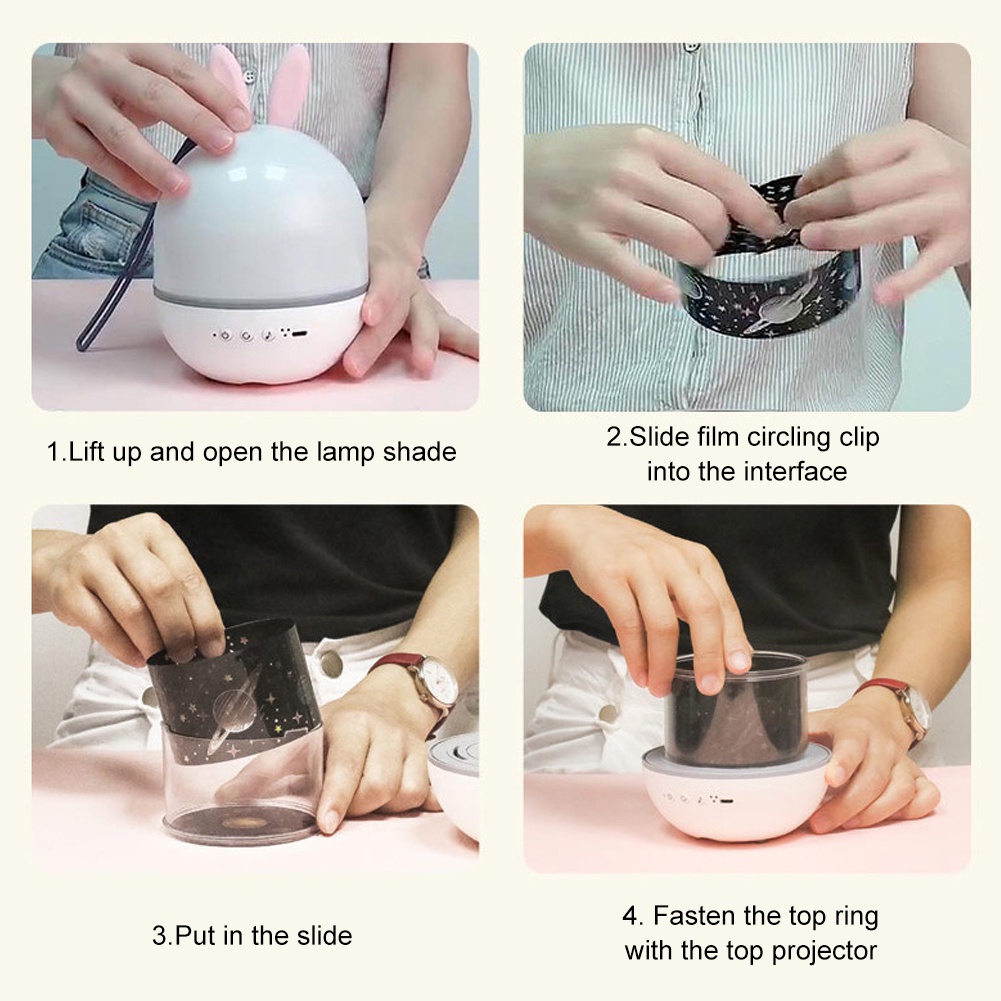 1.Lift up and open the lamp shade

2.Slide film circling clip into the interface

3.Put in the slide

4. Fasten the top ring with the top projector