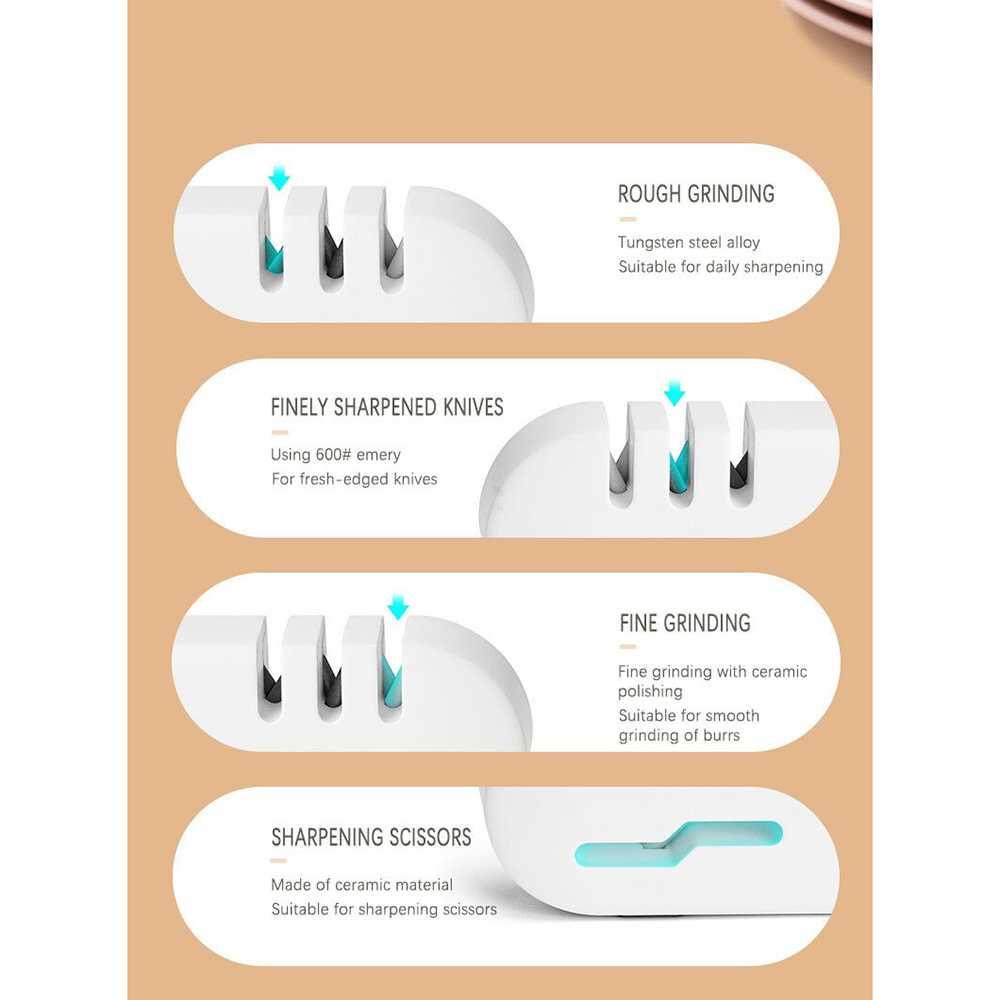 ROUGH GRINDING

Tungsten steel alloy
Suitable for daily sharpening

FINELY SHARPENED KNIVES

Using 600# emery
For fresh-edged knives

FINE GRINDING

Fine grinding with ceramic polishing
Suitable for smooth grinding of burrs

SHARPENING SCISSORS

Made of ceramic material
Suitable for sharpening scissors