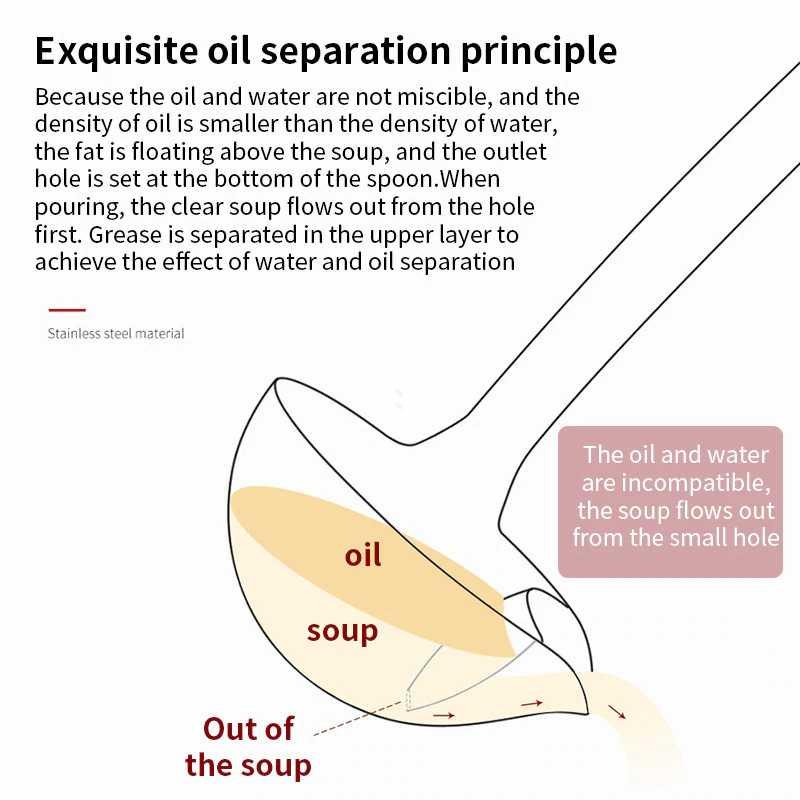 Exquisite oil separation principle

Because the oil and water are not miscible, and the density of oil is smaller than the density of water, the fat is floating above the soup, and the outlet hole is set at the bottom of the spoon.When pouring, the clear soup flows out from the hole first. Grease is separated in the upper layer to achieve the effect of water and oil separation

Stainless steel material

The oil and water are incompatible, the soup flows out from the small hole

oil

soup

Out of the soup