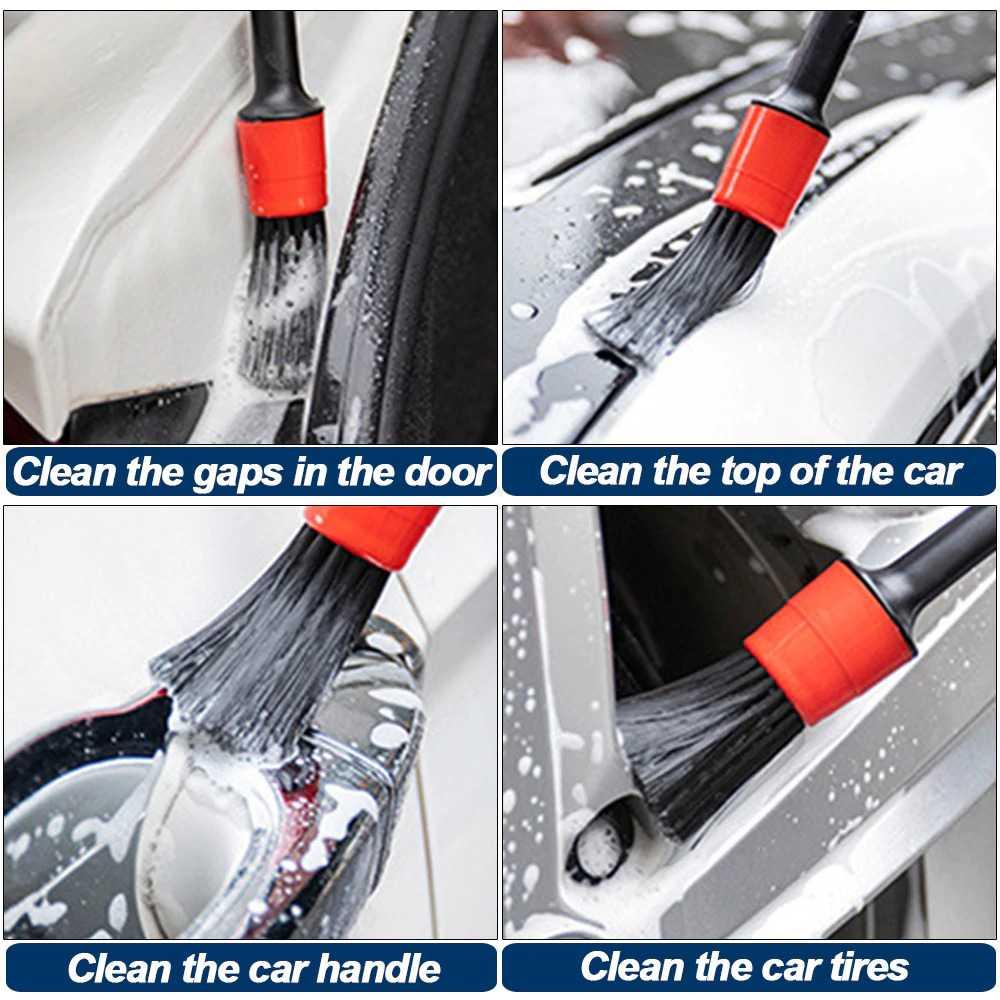 Clean the gaps in the door

Clean the top of the car

Clean the car handle

Clean the car tires