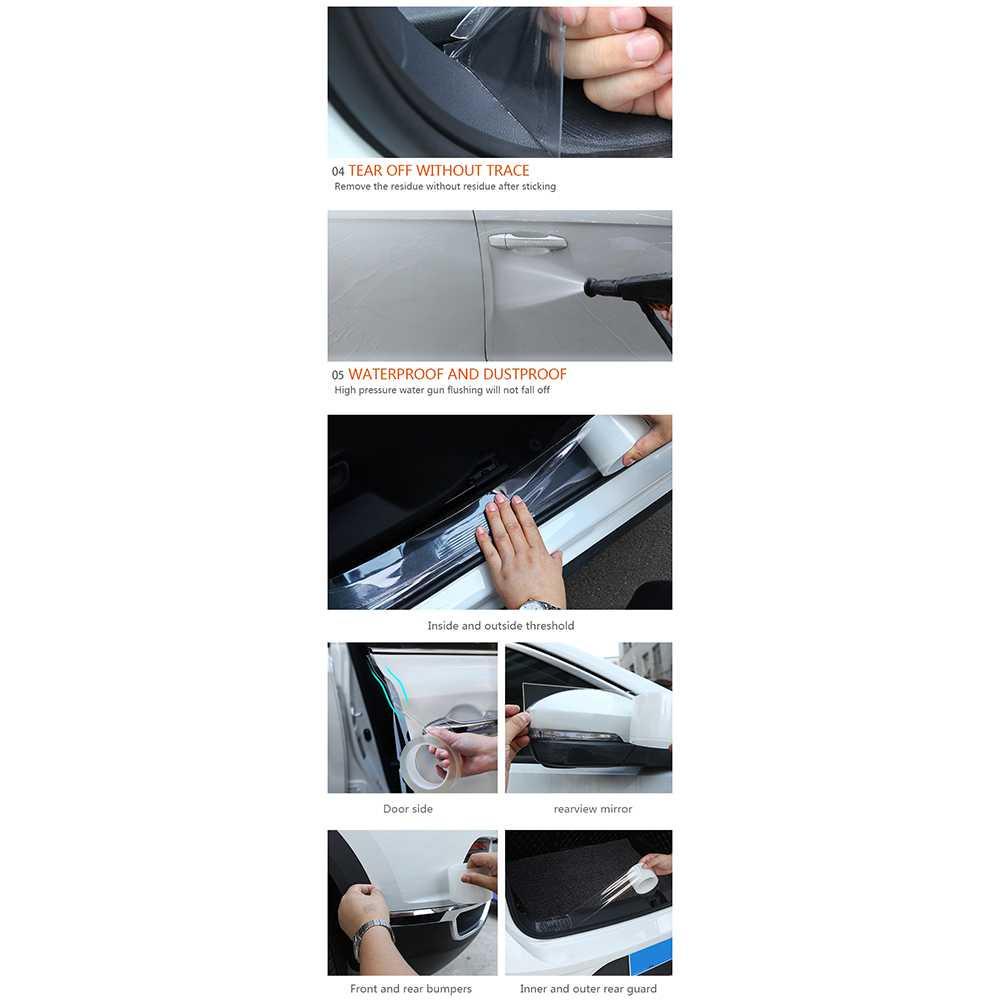 04 TEAR OFF WITHOUT TRACE
Remove the residue without residue after sticking

05 WATERPROOF AND DUSTPROOF
High pressure water gun flushing will not fall off

Inside and outside threshold

Door side

rearview mirror

Front and rear bumpers

Inner and outer rear guard