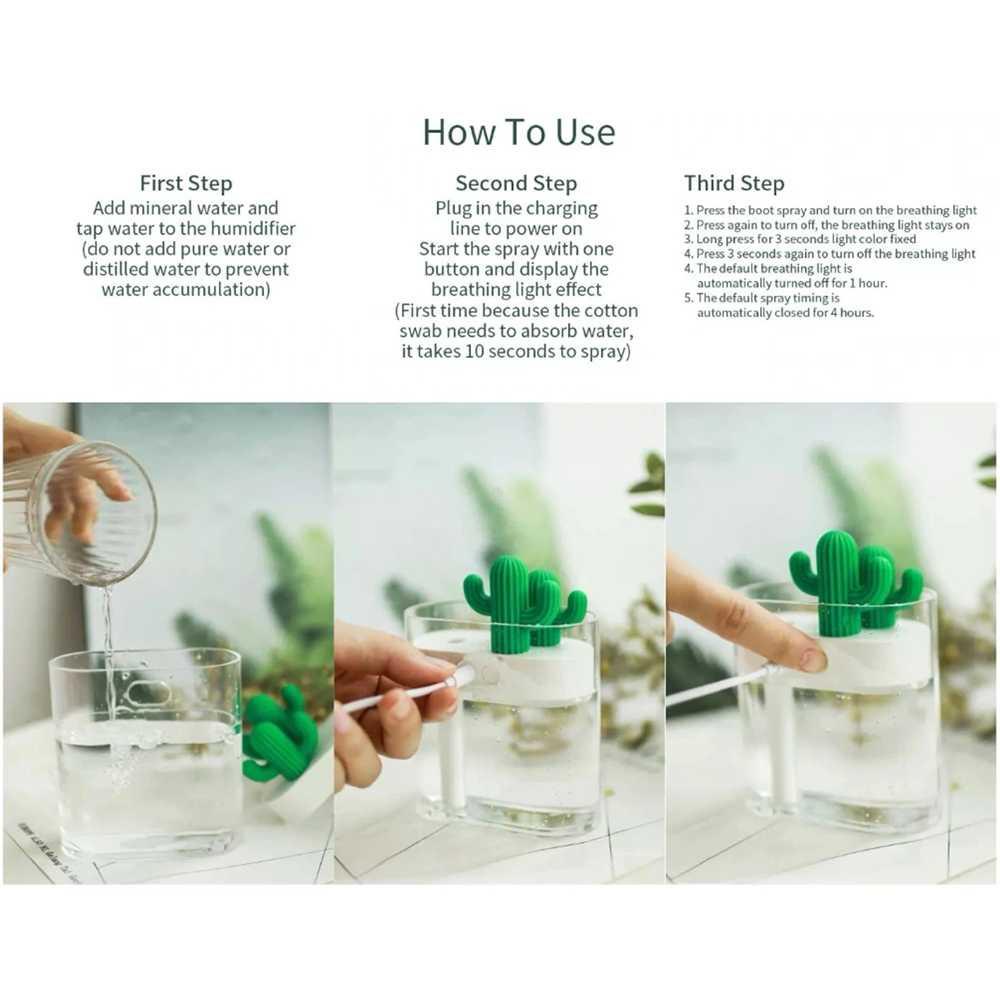 How To Use

First Step
Add mineral water and tap water to the humidifier (do not add pure water or distilled water to prevent water accumulation)

Second Step
Plug in the charging line to power on
Start the spray with one button and display the breathing light effect
(First time because the cotton swab needs to absorb water, it takes 10 seconds to spray)

Third Step
1. Press the boot spray and turn on the breathing light
2. Press again to turn off, the breathing light stays on
3. Long press for 3 seconds light color fixed
4. Press 3 seconds again to turn off the breathing light
4. The default breathing light is automatically turned off for 1 hour.
5. The default spray timing is automatically closed for 4 hours.