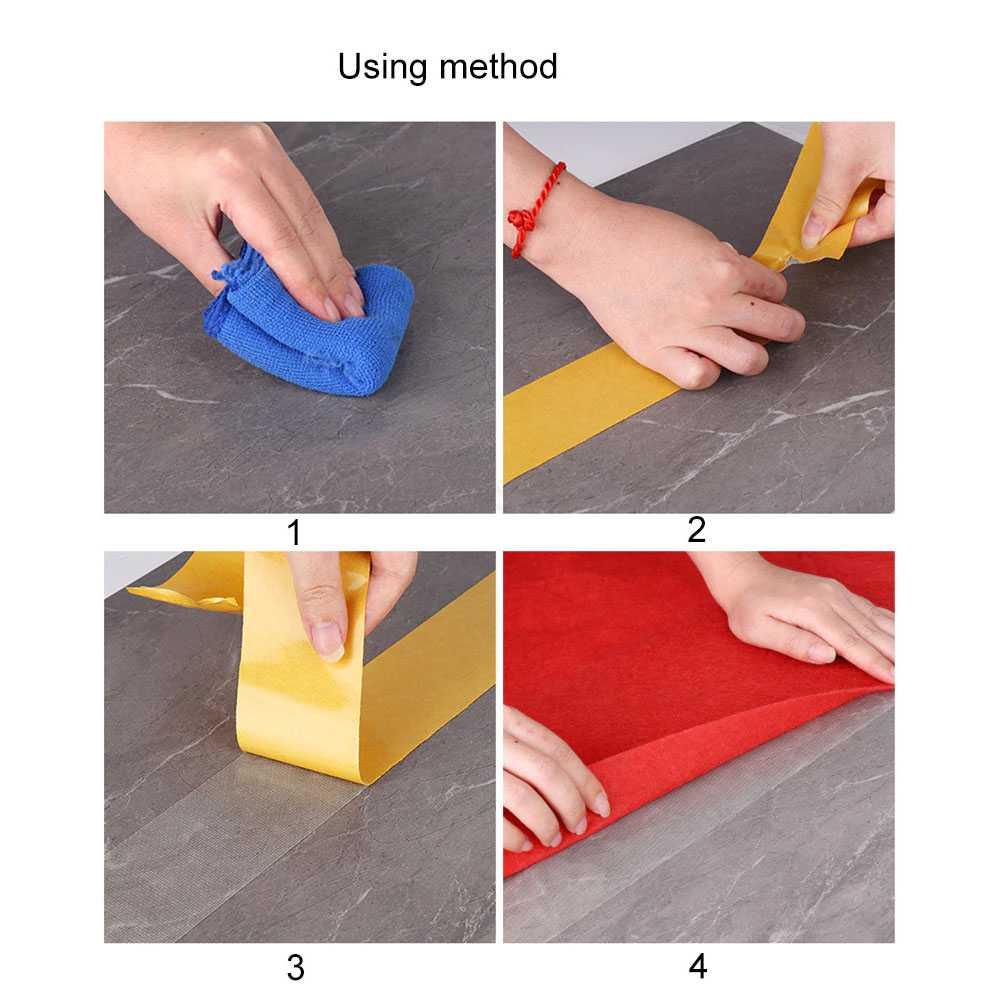 Using method

1

2

3

4