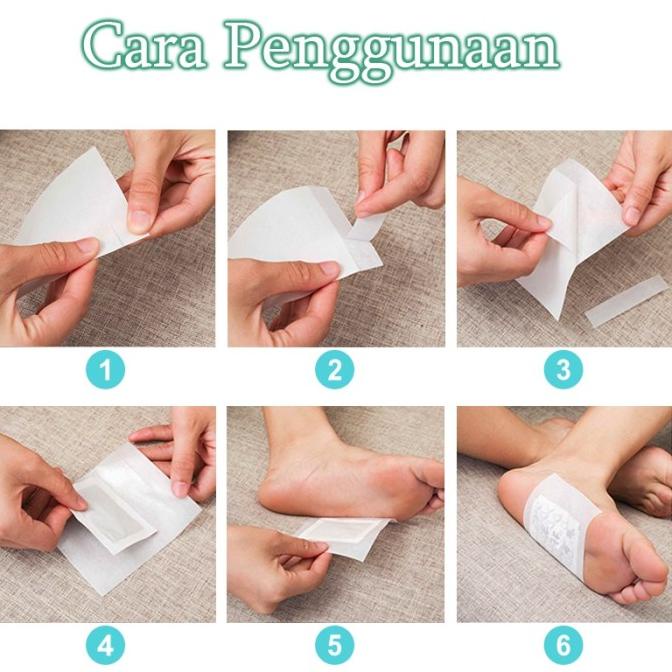 Cara Penggunaan

1

2

3

4

5

6