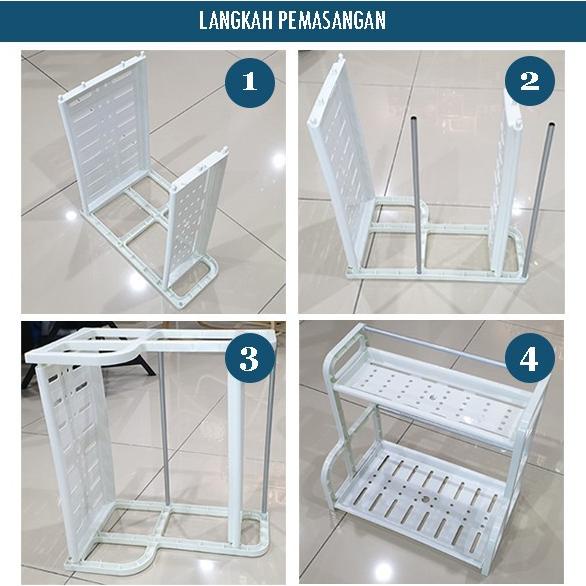 LANGKAH PEMASANGAN

1

2

3

4