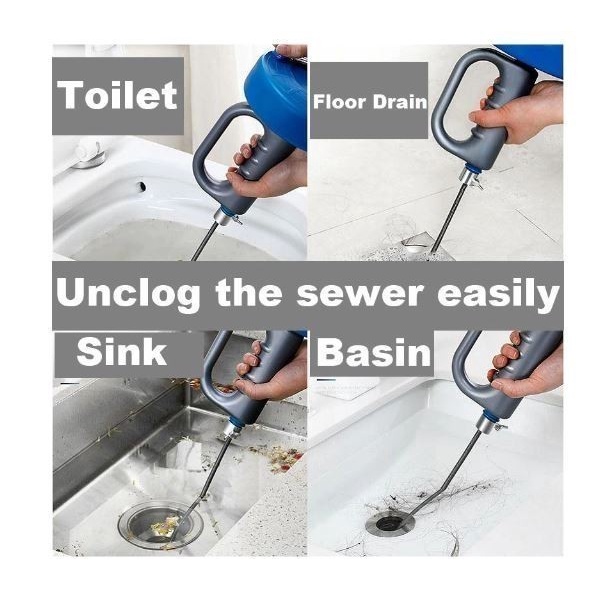 Toilet

Floor Drain

Unclog the sewer easily

Sink

Basin