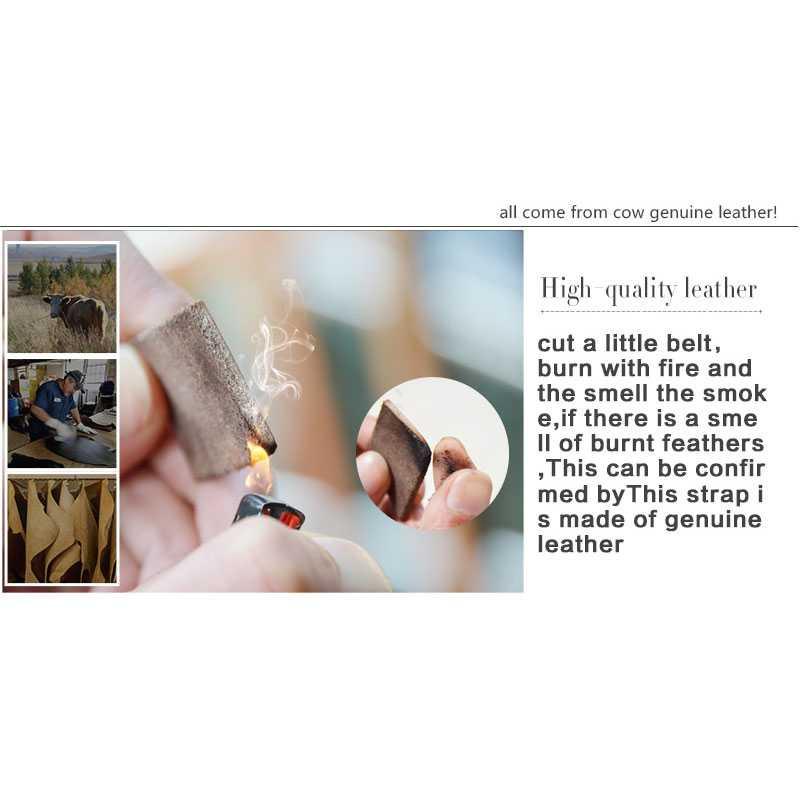 all come from cow genuine leather!

High-quality leather

cut a little belt, burn with fire and the smell the smok e,if there is a sme ll of burnt feathers ,This can be confir med byThis strap i s made of genuine leather