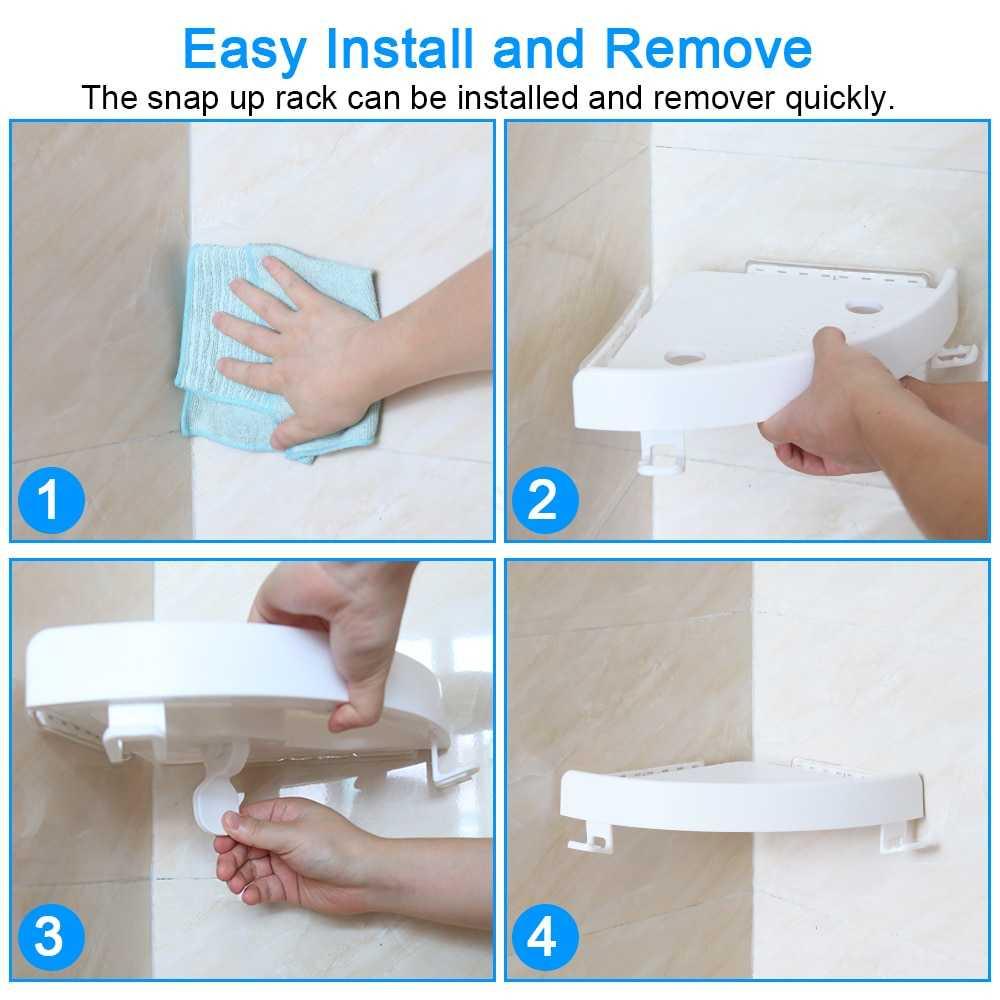 Easy Install and Remove
The snap up rack can be installed and remover quickly.

1

2

3

4