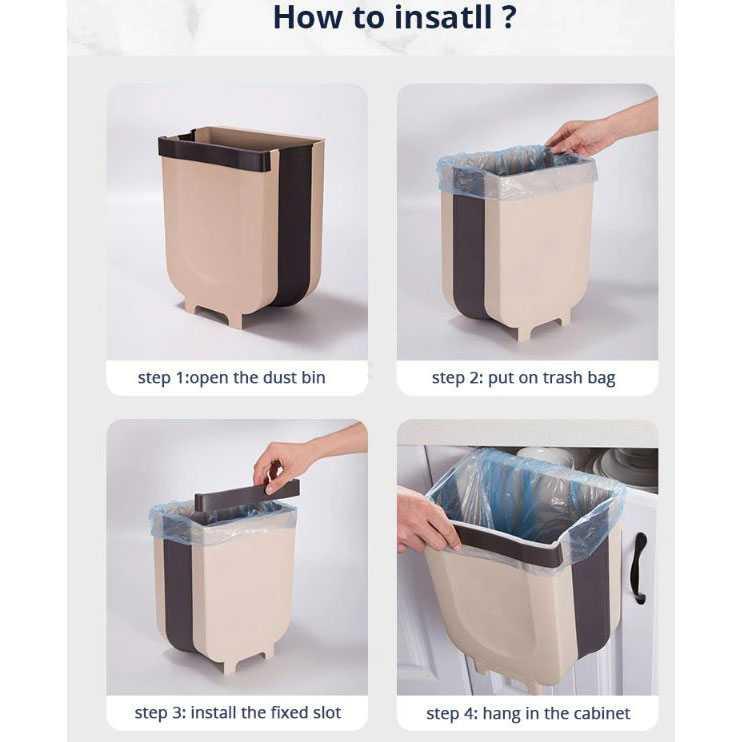 How to insatll ?

step 1:open the dust bin

step 2: put on trash bag

step 3: install the fixed slot

step 4: hang in the cabinet