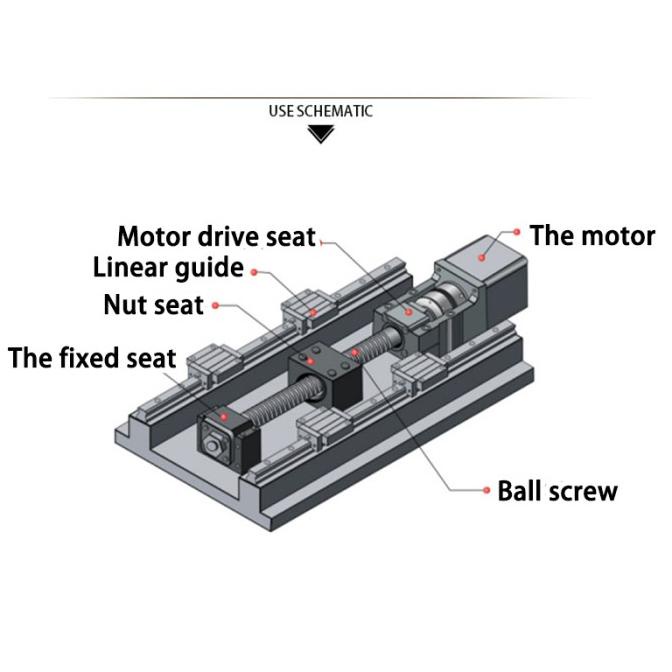 USE SCHEMATIC

Motor drive seat

The motor

Linear guide

Nut seat

The fixed seat

Ball screw