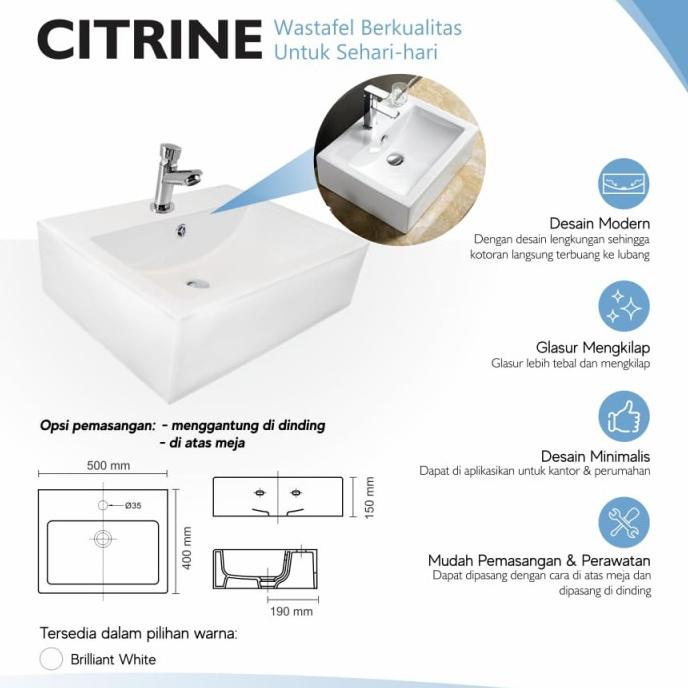 CITRINE Wastafel Berkualitas Untuk Sehari-hari

Desain Modern
Dengan desain lengkungan sehingga kotoran langsung terbuang ke lubang

Glasur Mengkilap
Glasur lebih tebal dan mengkilap

Desain Minimalis
Dapat di aplikasikan untuk kantor & perumahan

Mudah Pemasangan & Perawatan
Dapat dipasang dengan cara di atas meja dan dipasang di dinding

Opsi pemasangan: - menggantung di dinding
- di atas meja

500 mm
Ø35
400 mm
150 mm
190 mm

Tersedia dalam pilihan warna:
Brilliant White