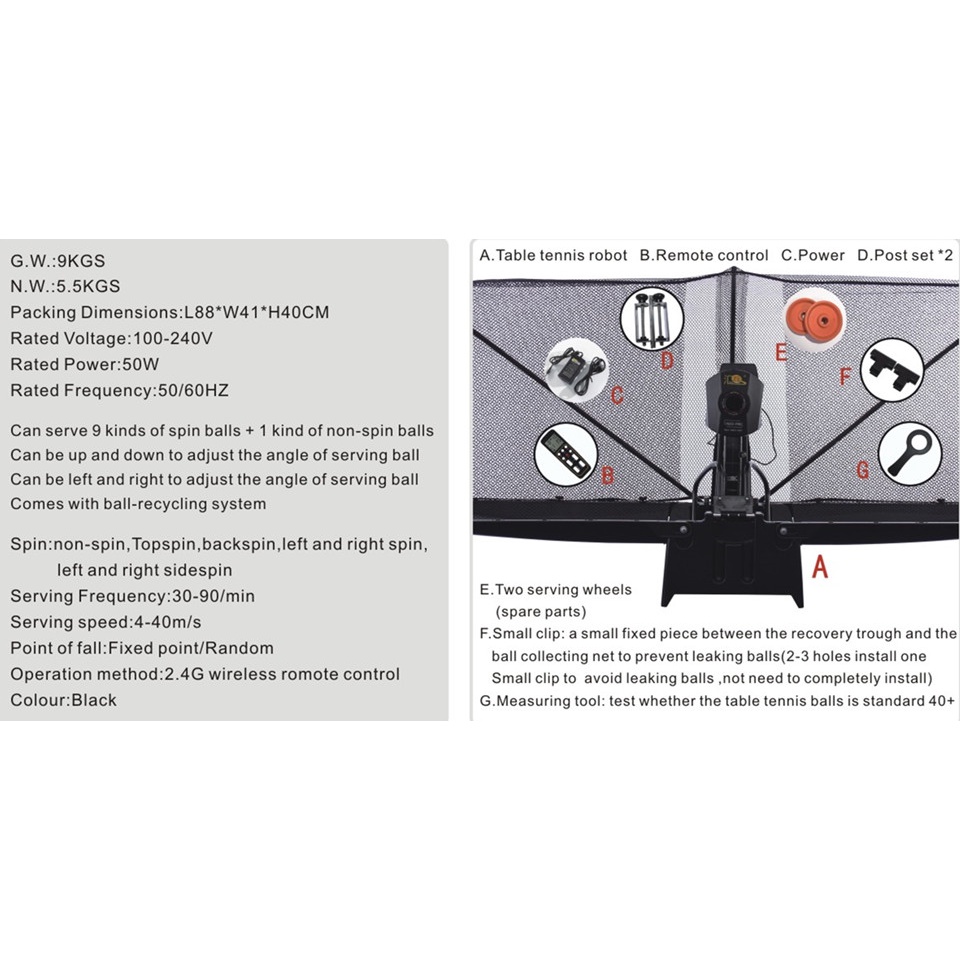 G.W.:9KGS
N.W.:5.5KGS
Packing Dimensions:L88*W41*H40CM
Rated Voltage:100-240V
Rated Power:50W
Rated Frequency:50/60HZ

Can serve 9 kinds of spin balls + 1 kind of non-spin balls
Can be up and down to adjust the angle of serving ball
Can be left and right to adjust the angle of serving ball
Comes with ball-recycling system

Spin:non-spin,Topspin,backspin,left and right spin, left and right sidespin
Serving Frequency:30-90/min
Serving speed:4-40m/s
Point of fall:Fixed point/Random
Operation method:2.4G wireless romote control
Colour:Black

A.Table tennis robot B.Remote control C.Power D.Post set *2

D
E
C
F
B
G
A

E.Two serving wheels (spare parts)
F.Small clip: a small fixed piece between the recovery trough and the ball collecting net to prevent leaking balls(2-3 holes install one Small clip to avoid leaking balls ,not need to completely install)
G.Measuring tool: test whether the table tennis balls is standard 40+