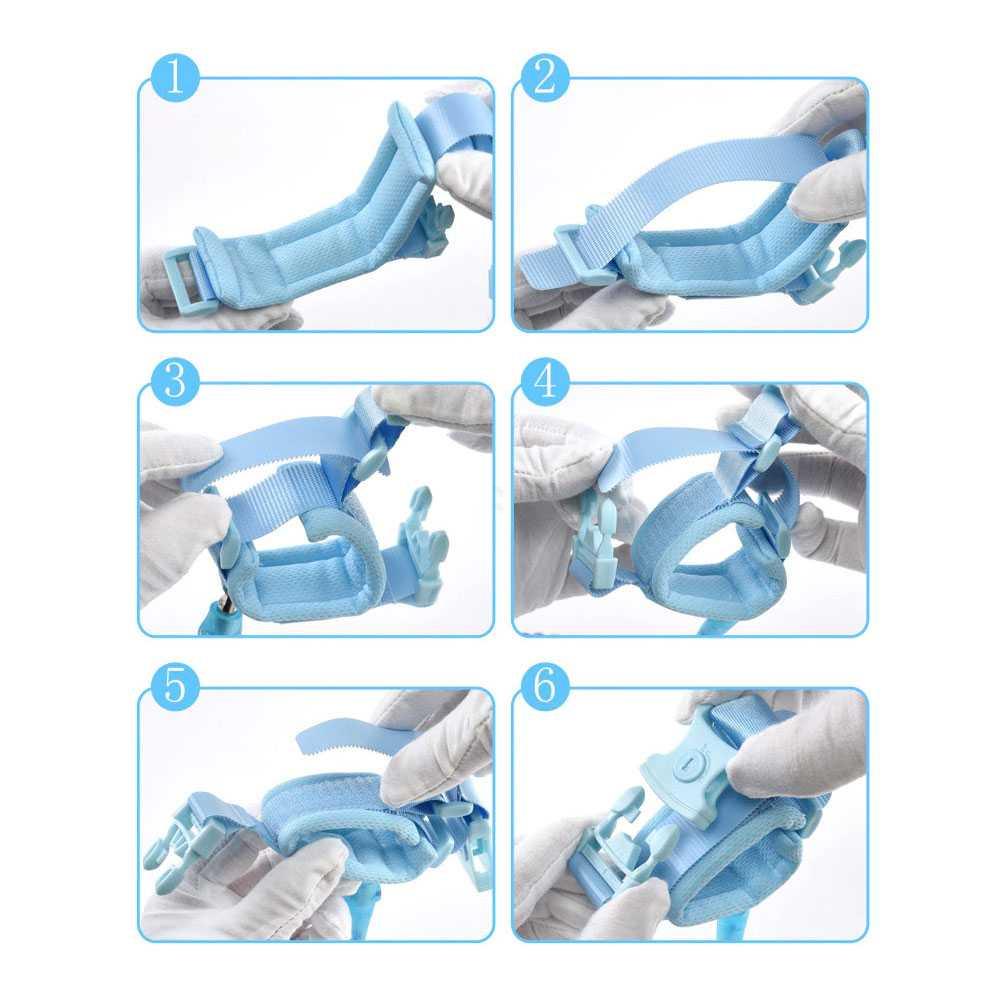 1

2

3

4

5

6