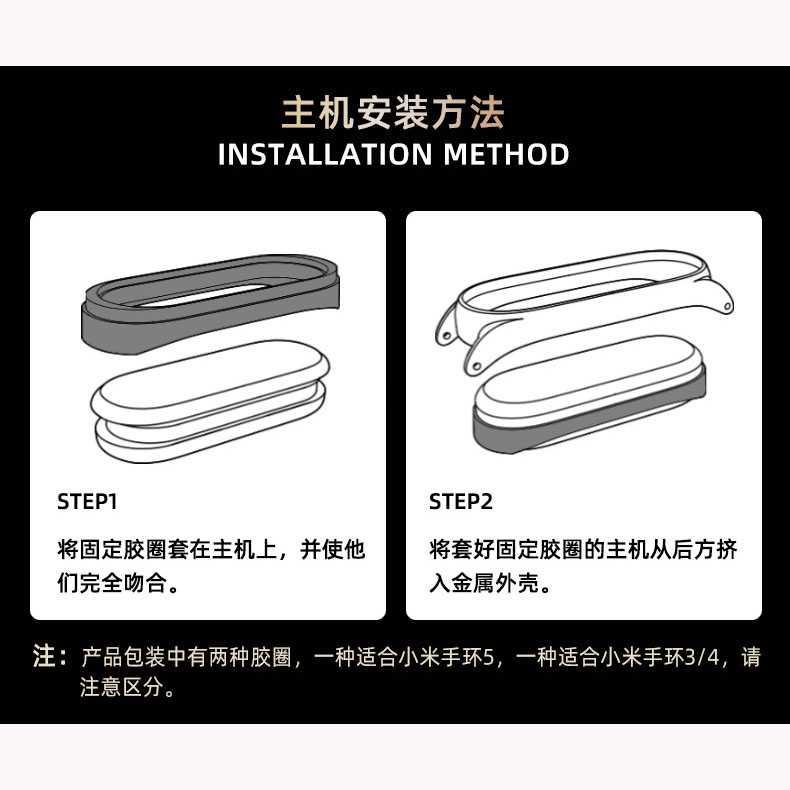 主机安装方法
INSTALLATION METHOD

STEP1

将固定胶圈套在主机上，并使他们完全吻合。

STEP2

将套好固定胶圈的主机从后方挤入金属外壳。

注：产品包装中有两种胶圈，一种适合小米手环5，一种适合小米手环3/4，请注意区分。