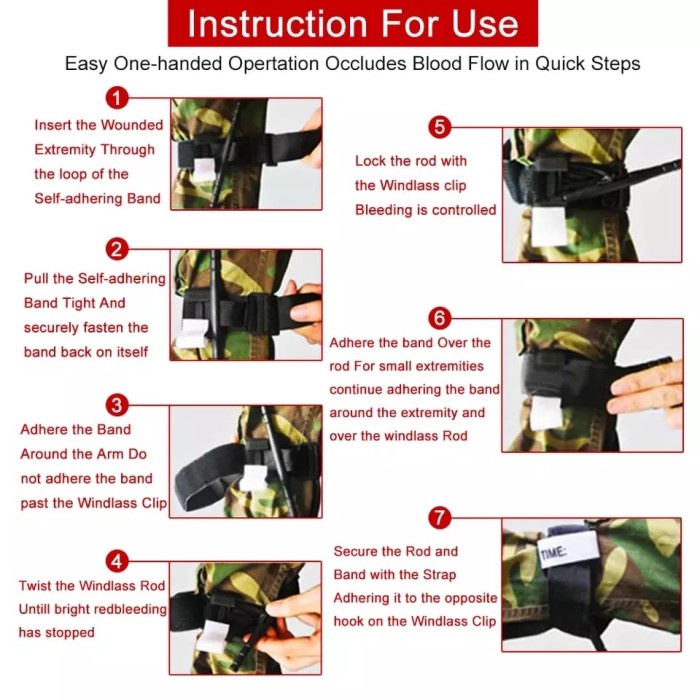 Instruction For Use

Easy One-handed Opertation Occludes Blood Flow in Quick Steps

1
Insert the Wounded Extremity Through the loop of the Self-adhering Band

2
Pull the Self-adhering Band Tight And securely fasten the band back on itself

3
Adhere the Band Around the Arm Do not adhere the band past the Windlass Clip

4
Twist the Windlass Rod Untill bright redbleeding has stopped

5
Lock the rod with the Windlass clip Bleeding is controlled

6
Adhere the band Over the rod For small extremities continue adhering the band around the extremity and over the windlass Rod

7
Secure the Rod and Band with the Strap Adhering it to the opposite hook on the Windlass Clip

TIME: