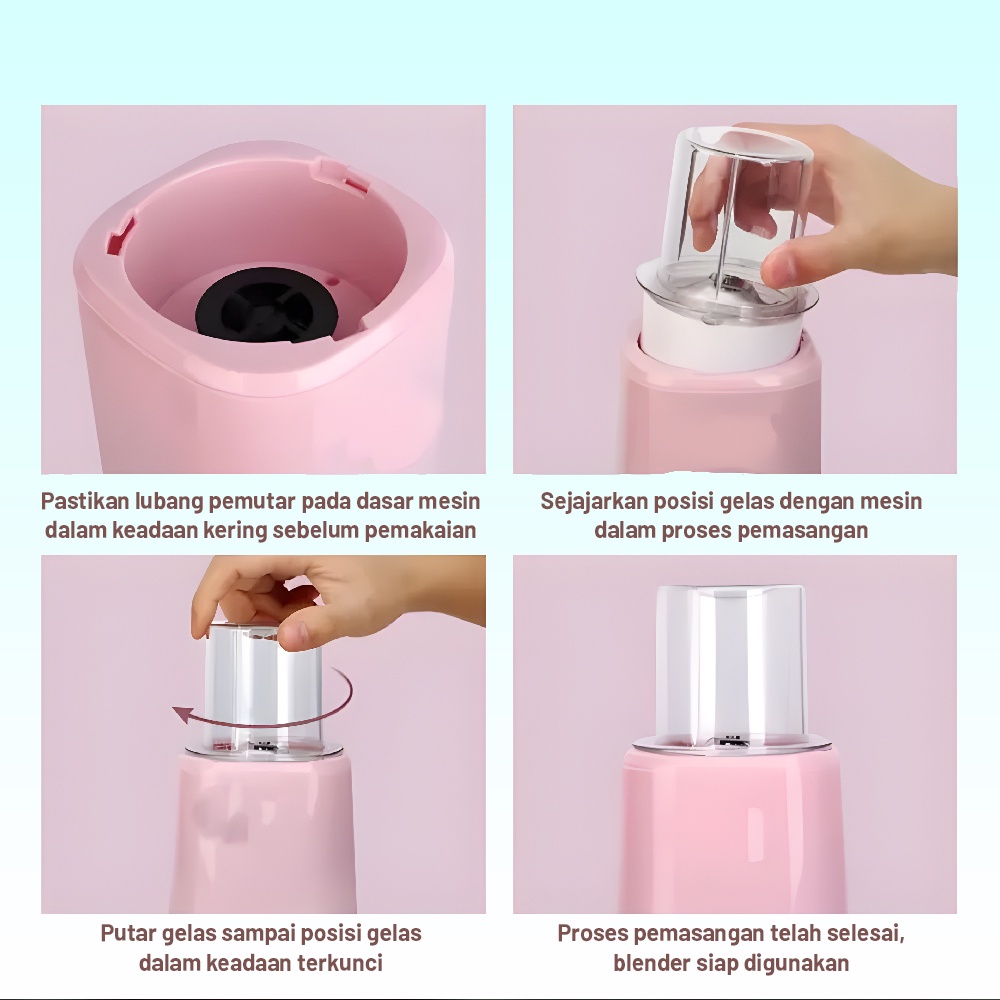 Pastikan lubang pemutar pada dasar mesin dalam keadaan kering sebelum pemakaian

Sejajarkan posisi gelas dengan mesin dalam proses pemasangan

Putar gelas sampai posisi gelas dalam keadaan terkunci

Proses pemasangan telah selesai, blender siap digunakan