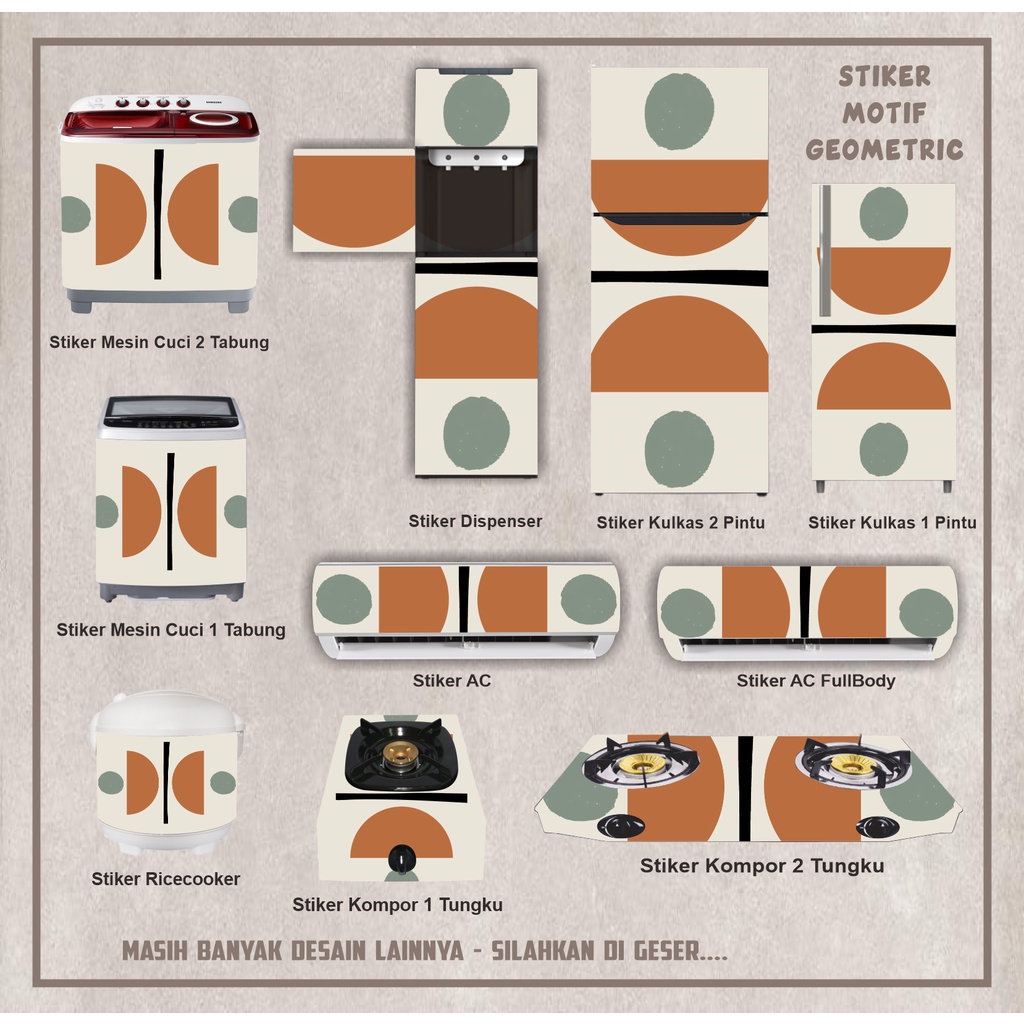 STIKER MOTIF GEOMETRIC

Stiker Mesin Cuci 2 Tabung

Stiker Dispenser

Stiker Kulkas 2 Pintu

Stiker Kulkas 1 Pintu

Stiker Mesin Cuci 1 Tabung

Stiker AC

Stiker AC FullBody

Stiker Ricecooker

Stiker Kompor 1 Tungku

Stiker Kompor 2 Tungku

MASIH BANYAK DESAIN LAINNYA - SILAHKAN DI GESER....