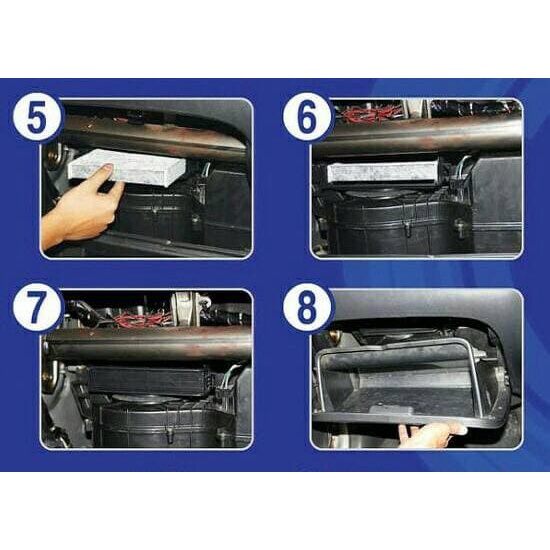 5

6

7

8