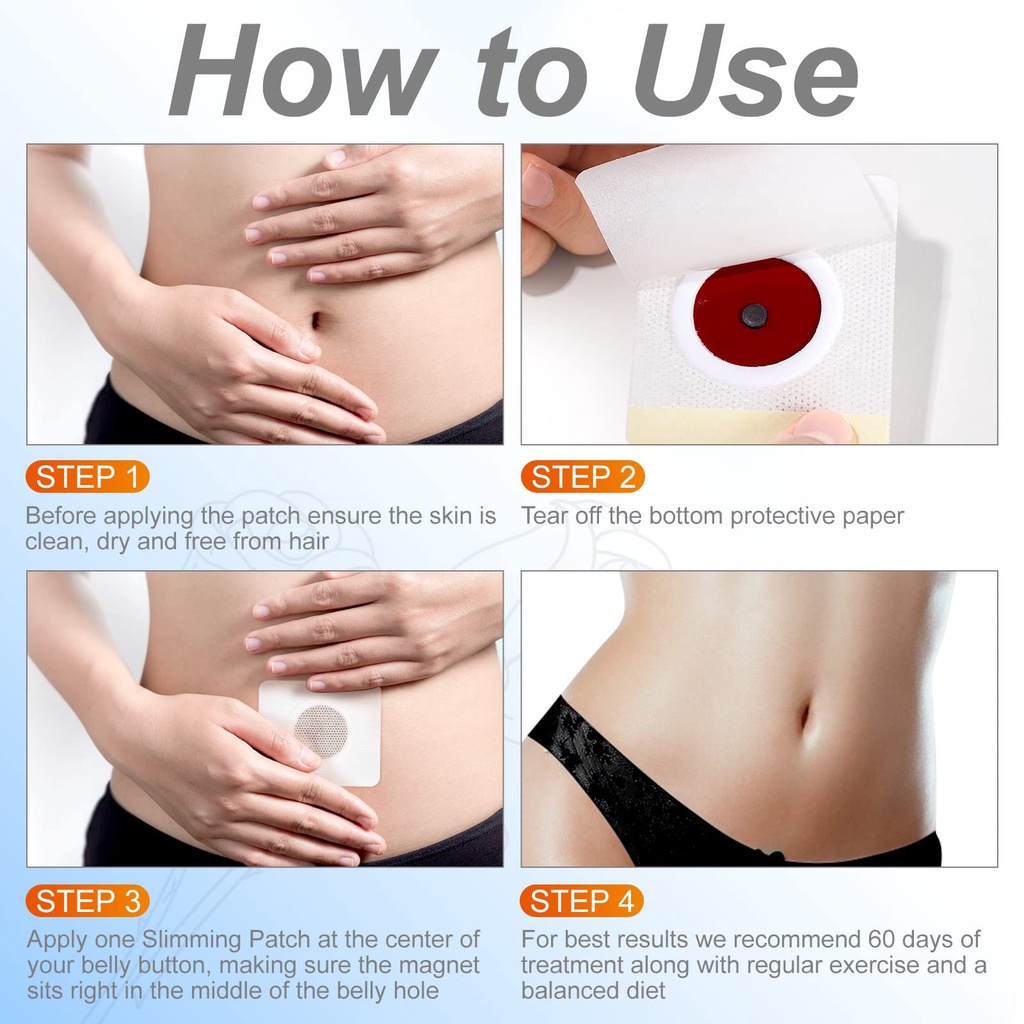 How to Use

STEP 1

Before applying the patch ensure the skin is clean, dry and free from hair

STEP 2

Tear off the bottom protective paper

STEP 3

Apply one Slimming Patch at the center of your belly button, making sure the magnet sits right in the middle of the belly hole

STEP 4

For best results we recommend 60 days of treatment along with regular exercise and a balanced diet