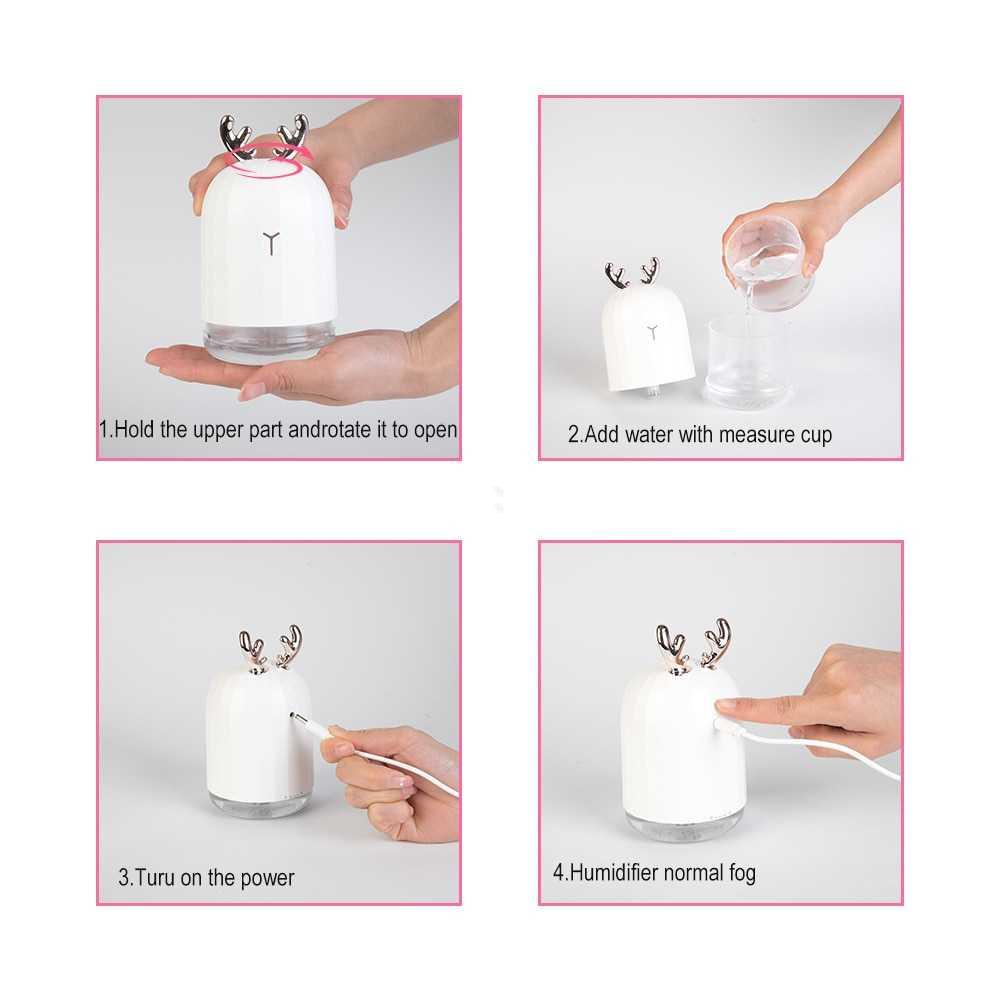 1.Hold the upper part androtate it to open

2.Add water with measure cup

3.Turu on the power

4.Humidifier normal fog