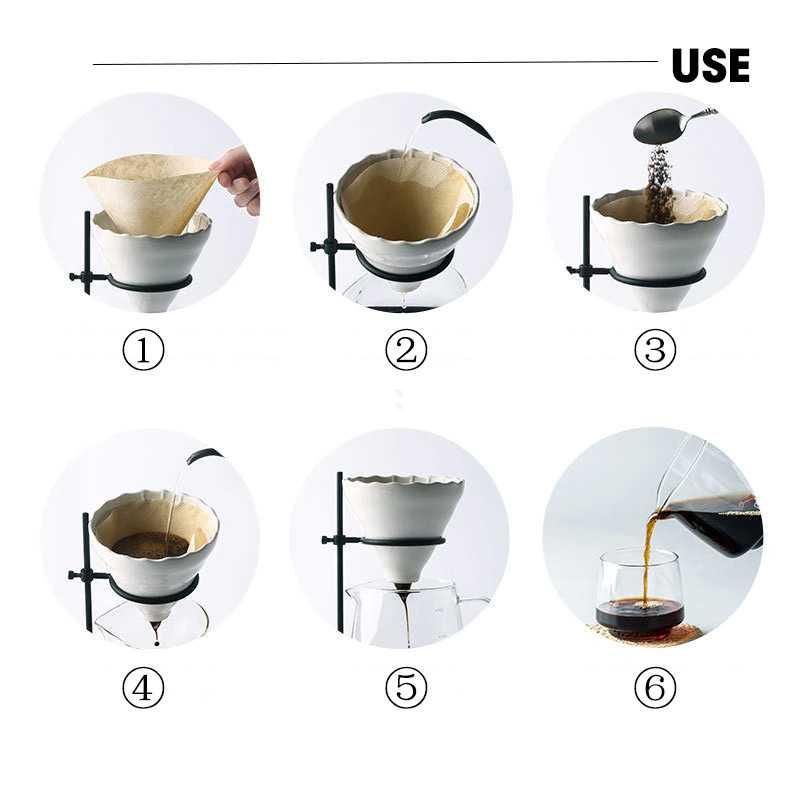 USE

①

②

③

④

⑤

⑥