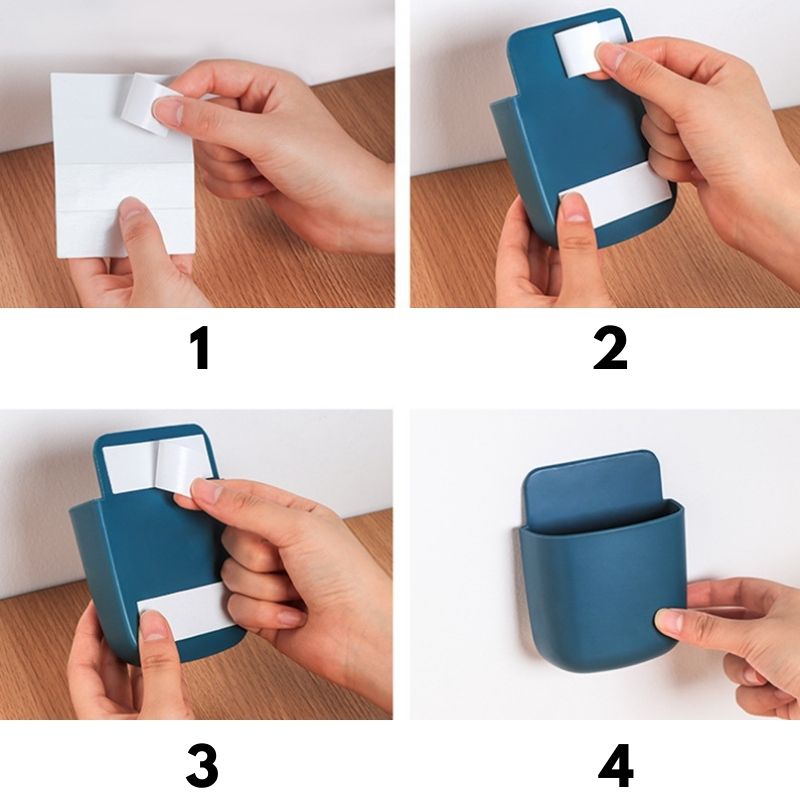 1

2

3

4