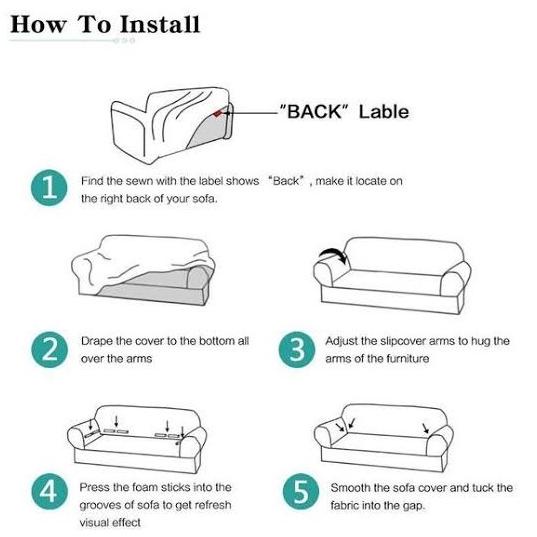 How To Install

"BACK" Lable

1 Find the sewn with the label shows "Back", make it locate on the right back of your sofa.

2 Drape the cover to the bottom all over the arms

3 Adjust the slipcover arms to hug the arms of the furniture

4 Press the foam sticks into the grooves of sofa to get refresh visual effect

5 Smooth the sofa cover and tuck the fabric into the gap.