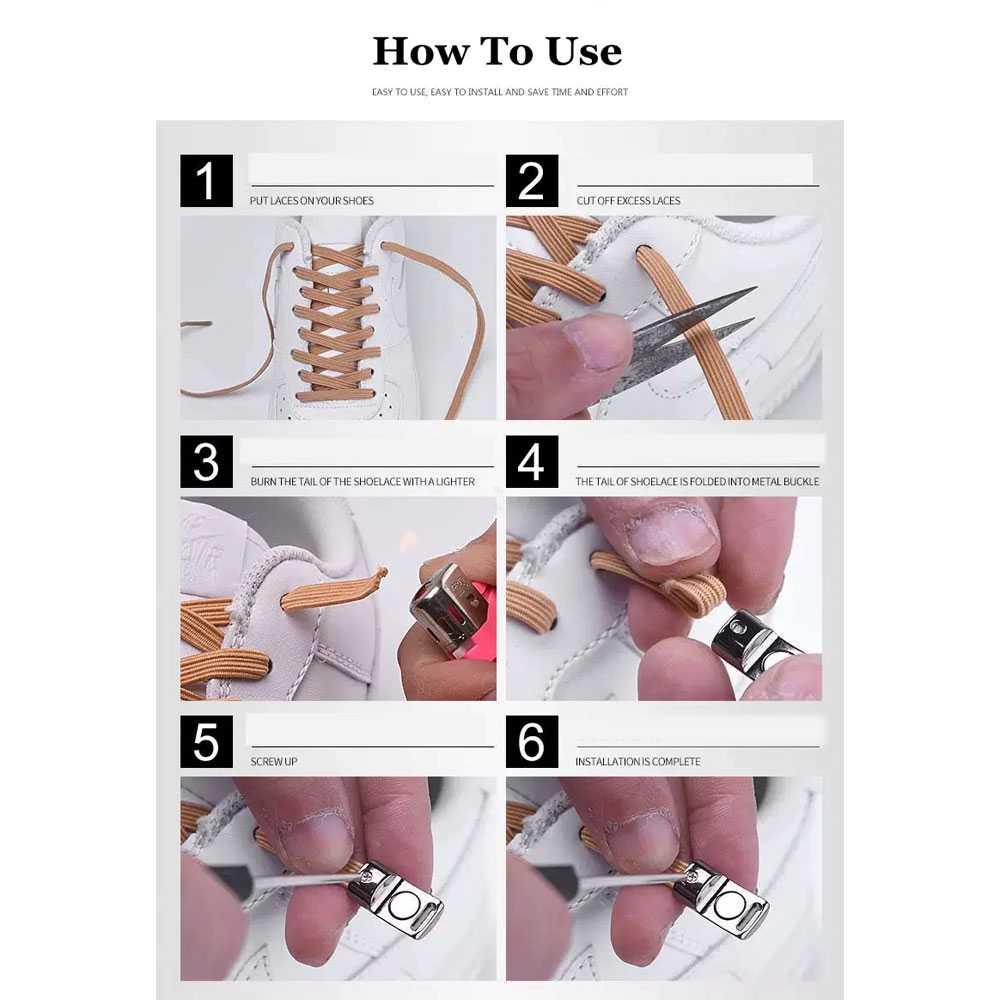 How To Use

EASY TO USE, EASY TO INSTALL AND SAVE TIME AND EFFORT

1
PUT LACES ON YOUR SHOES

2
CUT OFF EXCESS LACES

3
BURN THE TAIL OF THE SHOELACE WITH A LIGHTER

4
THE TAIL OF SHOELACE IS FOLDED INTO METAL BUCKLE

5
SCREW UP

6
INSTALLATION IS COMPLETE