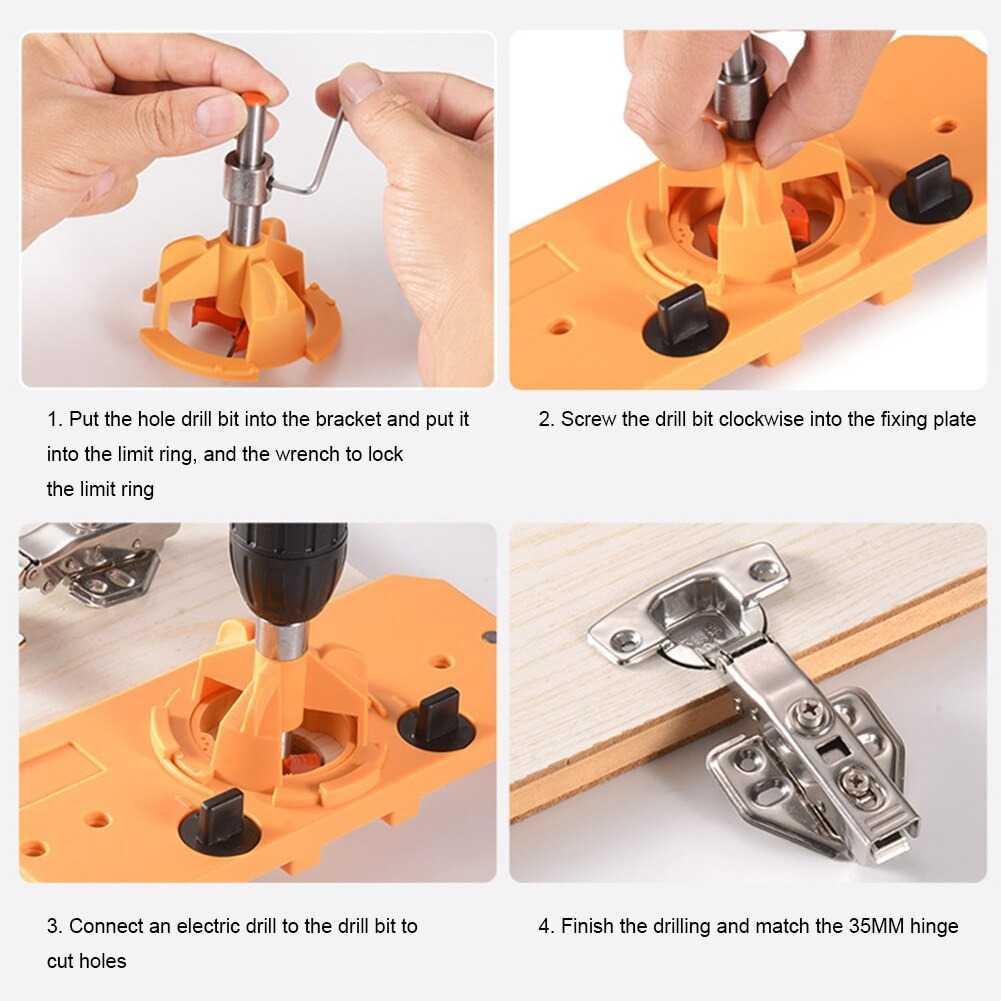 1. Put the hole drill bit into the bracket and put it into the limit ring, and the wrench to lock the limit ring

2. Screw the drill bit clockwise into the fixing plate

3. Connect an electric drill to the drill bit to cut holes

4. Finish the drilling and match the 35MM hinge