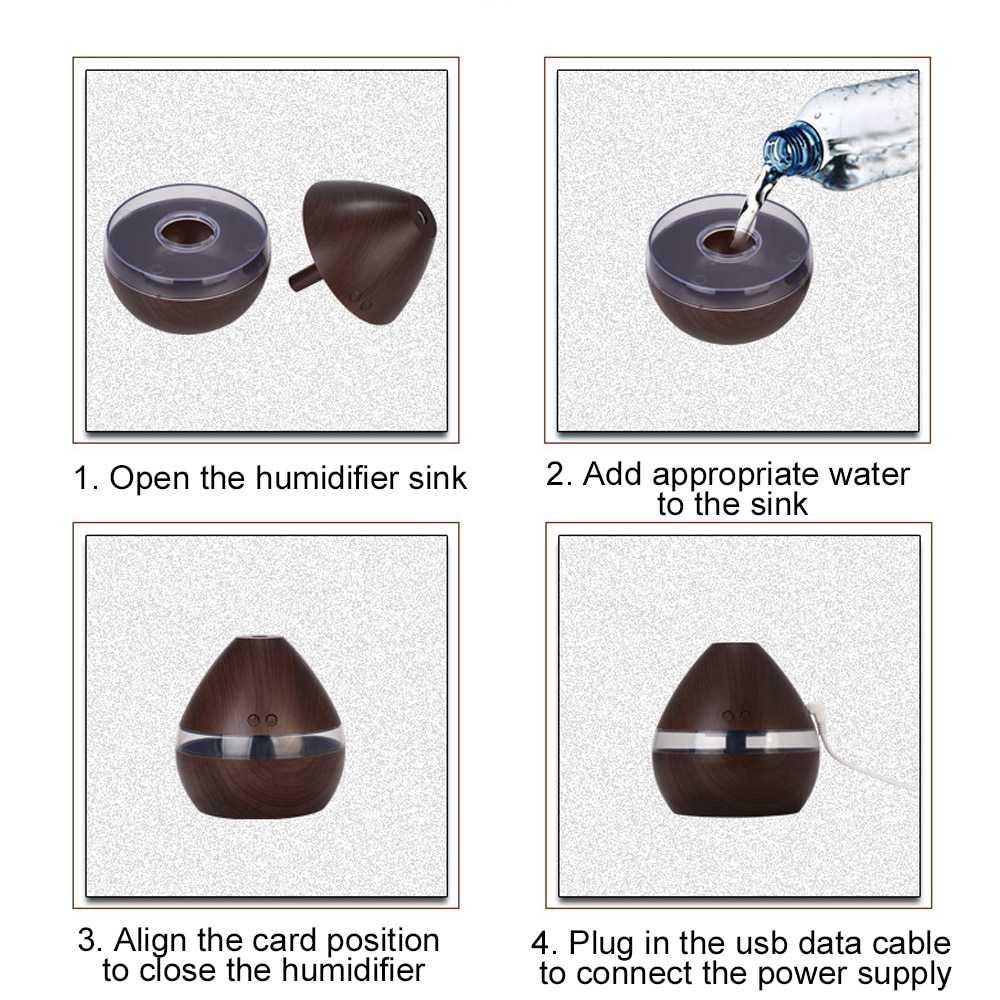 1. Open the humidifier sink

2. Add appropriate water to the sink

3. Align the card position to close the humidifier

4. Plug in the usb data cable to connect the power supply