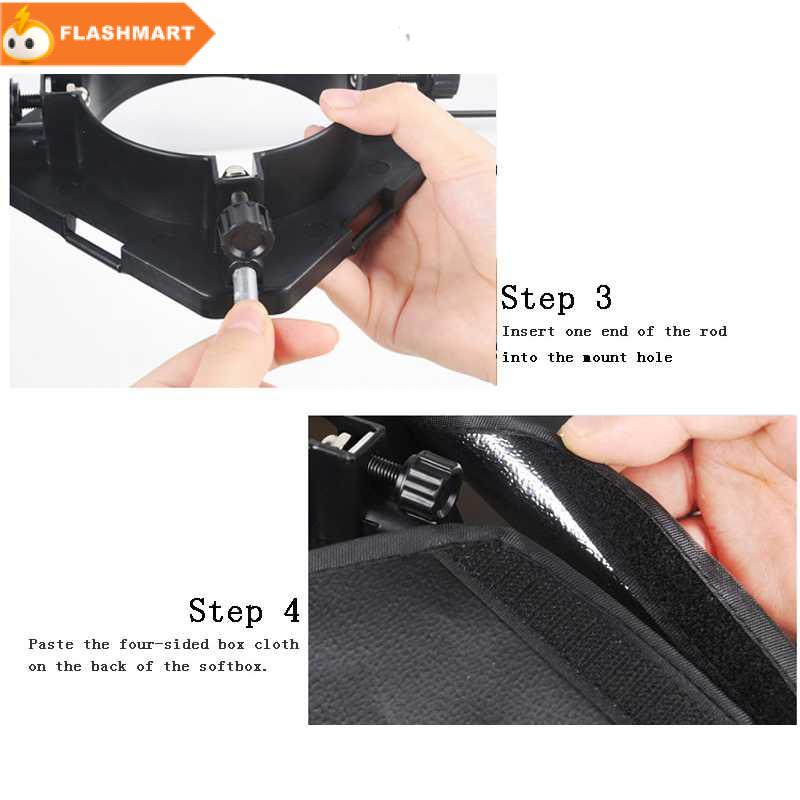 FLASHMART

Step 3
Insert one end of the rod into the mount hole

Step 4
Paste the four-sided box cloth on the back of the softbox.