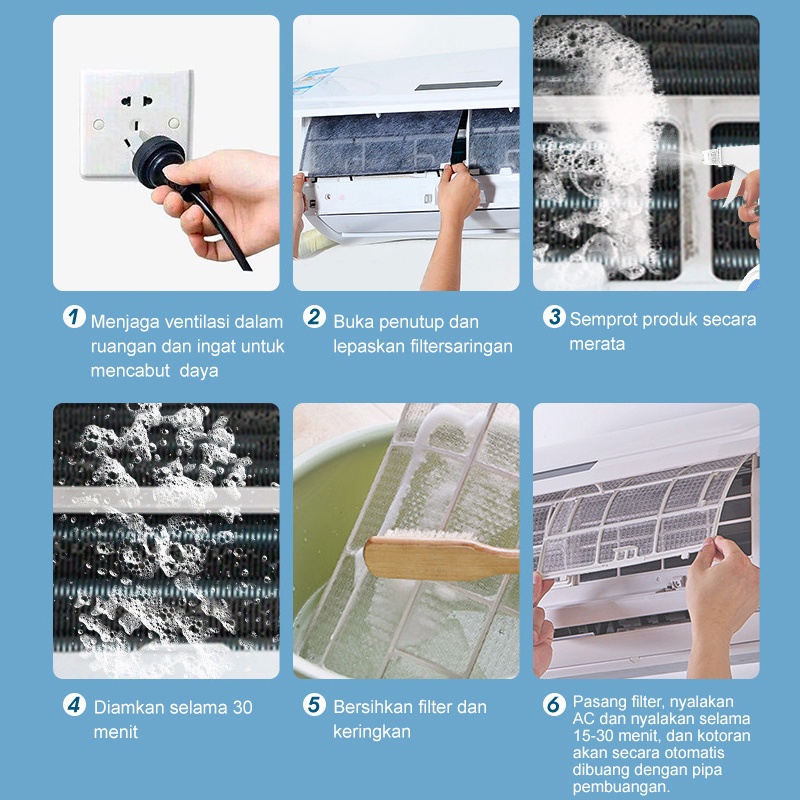 1 Menjaga ventilasi dalam ruangan dan ingat untuk mencabut  daya

2 Buka penutup dan lepaskan filtersaringan

3 Semprot produk secara merata

4 Diamkan selama 30 menit

5 Bersihkan filter dan keringkan

6 Pasang filter, nyalakan AC dan nyalakan selama 15-30 menit, dan kotoran akan secara otomatis dibuang dengan pipa pembuangan.