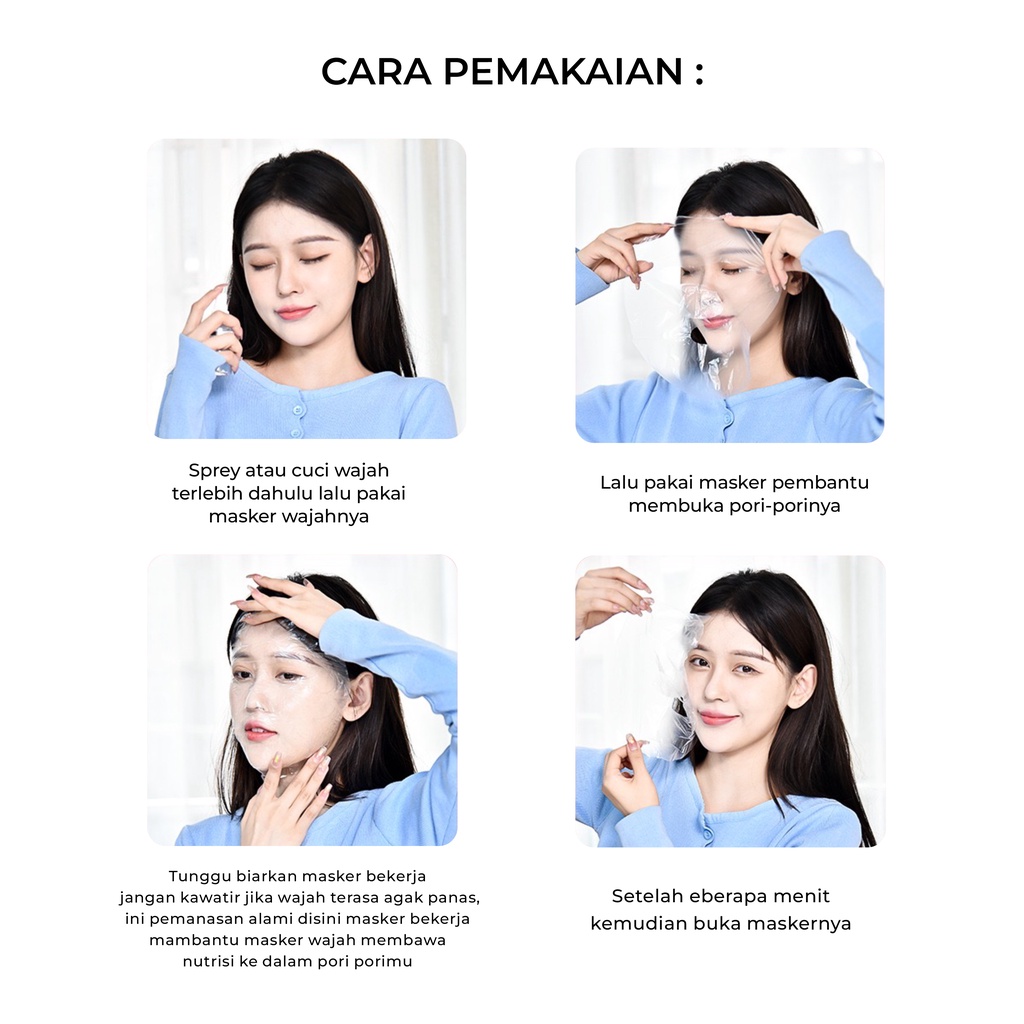 CARA PEMAKAIAN :

Sprey atau cuci wajah terlebih dahulu lalu pakai masker wajahnya

Lalu pakai masker pembantu membuka pori-porinya

Tunggu biarkan masker bekerja jangan kawatir jika wajah terasa agak panas, ini pemanasan alami disini masker bekerja mambantu masker wajah membawa nutrisi ke dalam pori porimu

Setelah eberapa menit kemudian buka maskernya