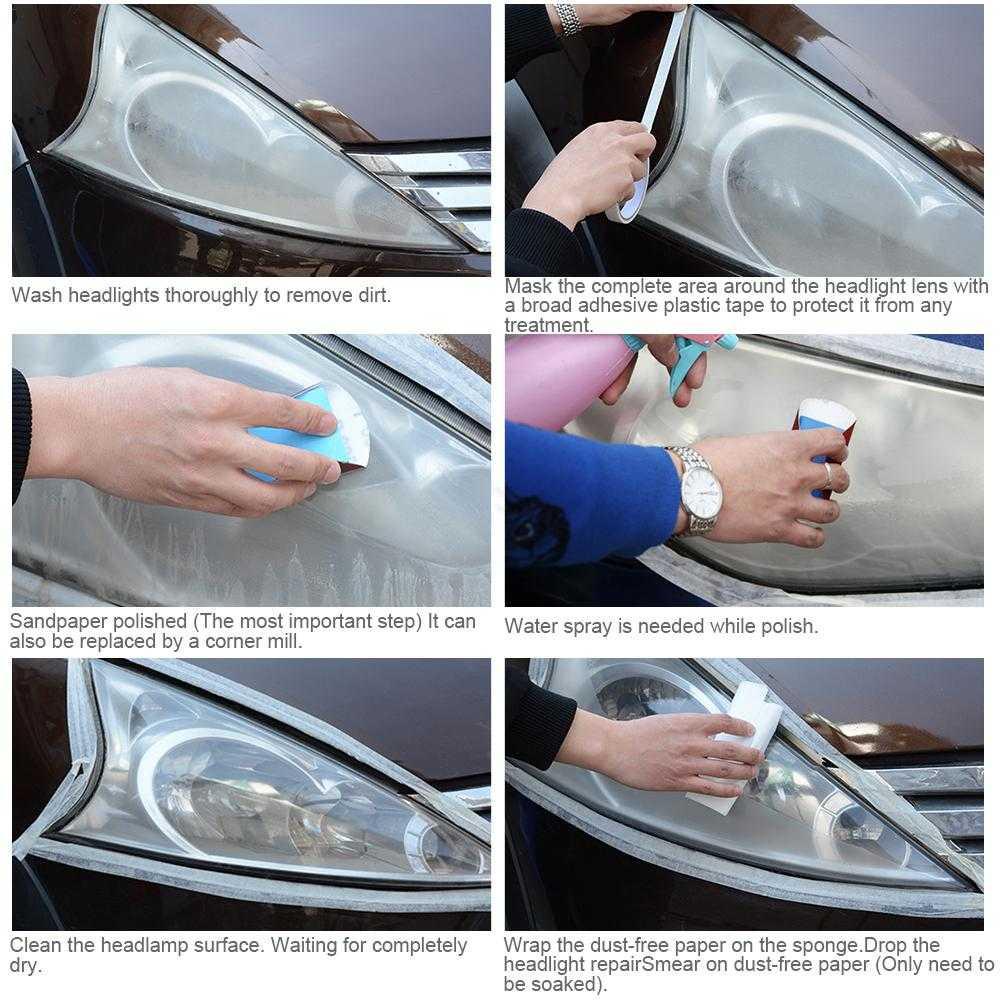 Wash headlights thoroughly to remove dirt.

Mask the complete area around the headlight lens with a broad adhesive plastic tape to protect it from any treatment.

Sandpaper polished (The most important step) It can also be replaced by a corner mill.

Water spray is needed while polish.

Clean the headlamp surface. Waiting for completely dry.

Wrap the dust-free paper on the sponge.Drop the headlight repairSmear on dust-free paper (Only need to be soaked).