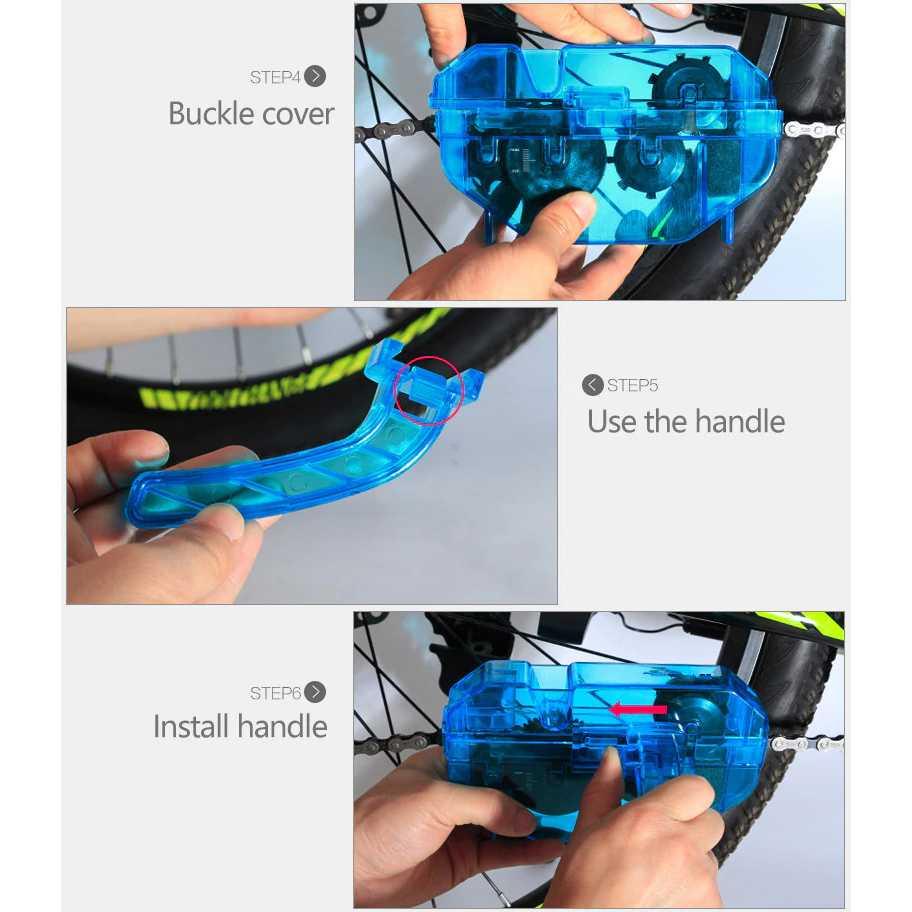 STEP4

Buckle cover

STEP5

Use the handle

STEP6

Install handle